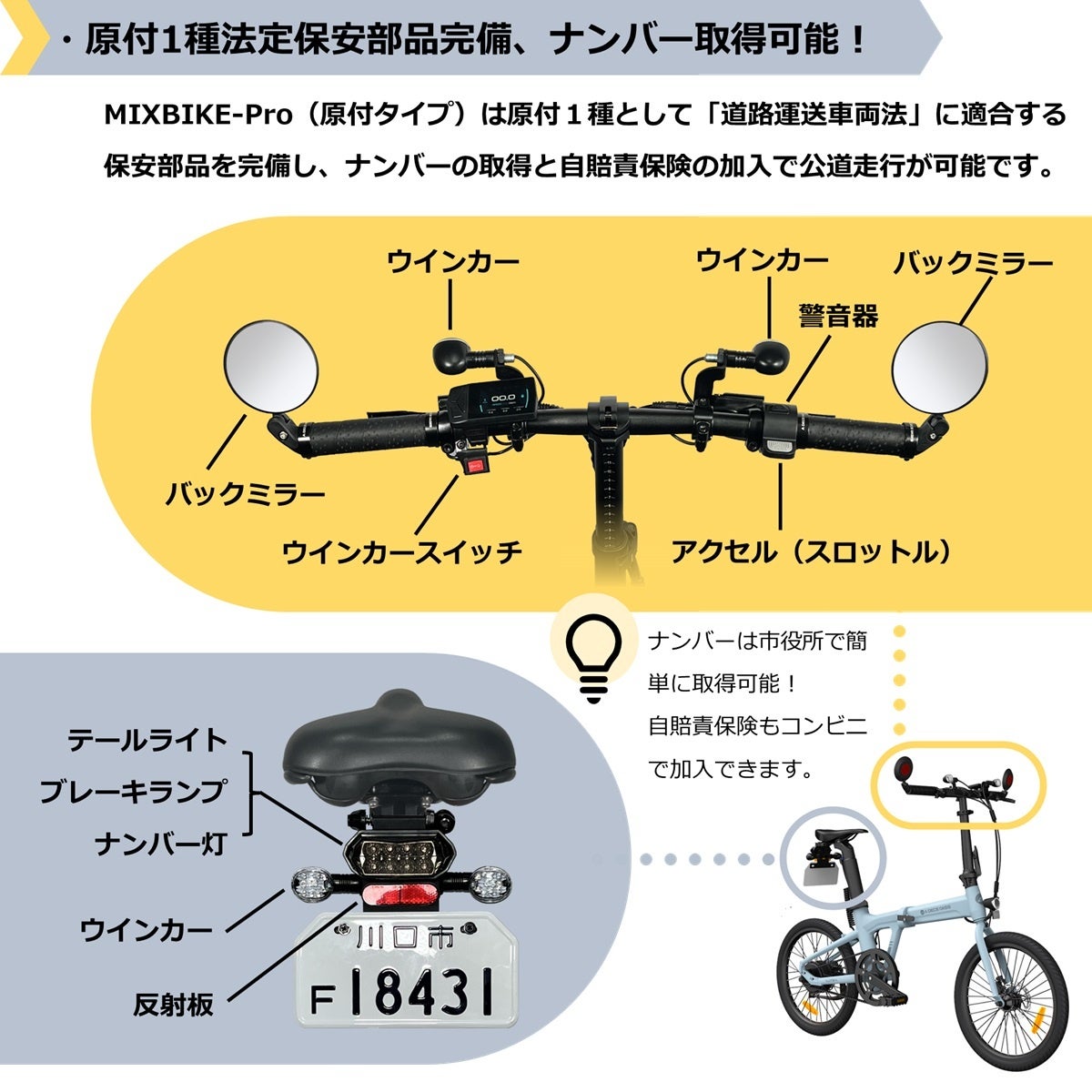 ・原付1種法定保安部品完備、ナンバー取得可能！

MIXBIKE-Pro（原付タイプ）は原付１種として「道路運送車両法」に適合する保安部品を完備し、ナンバーの取得と自賠責保険の加入で公道走行が可能です。

ウインカー

ウインカー

バックミラー

警音器

00.0

バックミラー

ウインカースイッチ

アクセル（スロットル）

ナンバーは市役所で簡単に取得可能！
自賠責保険もコンビニで加入できます。

テールライト
ブレーキランプ
ナンバー灯

ウインカー

反射板

川口市
F 18431