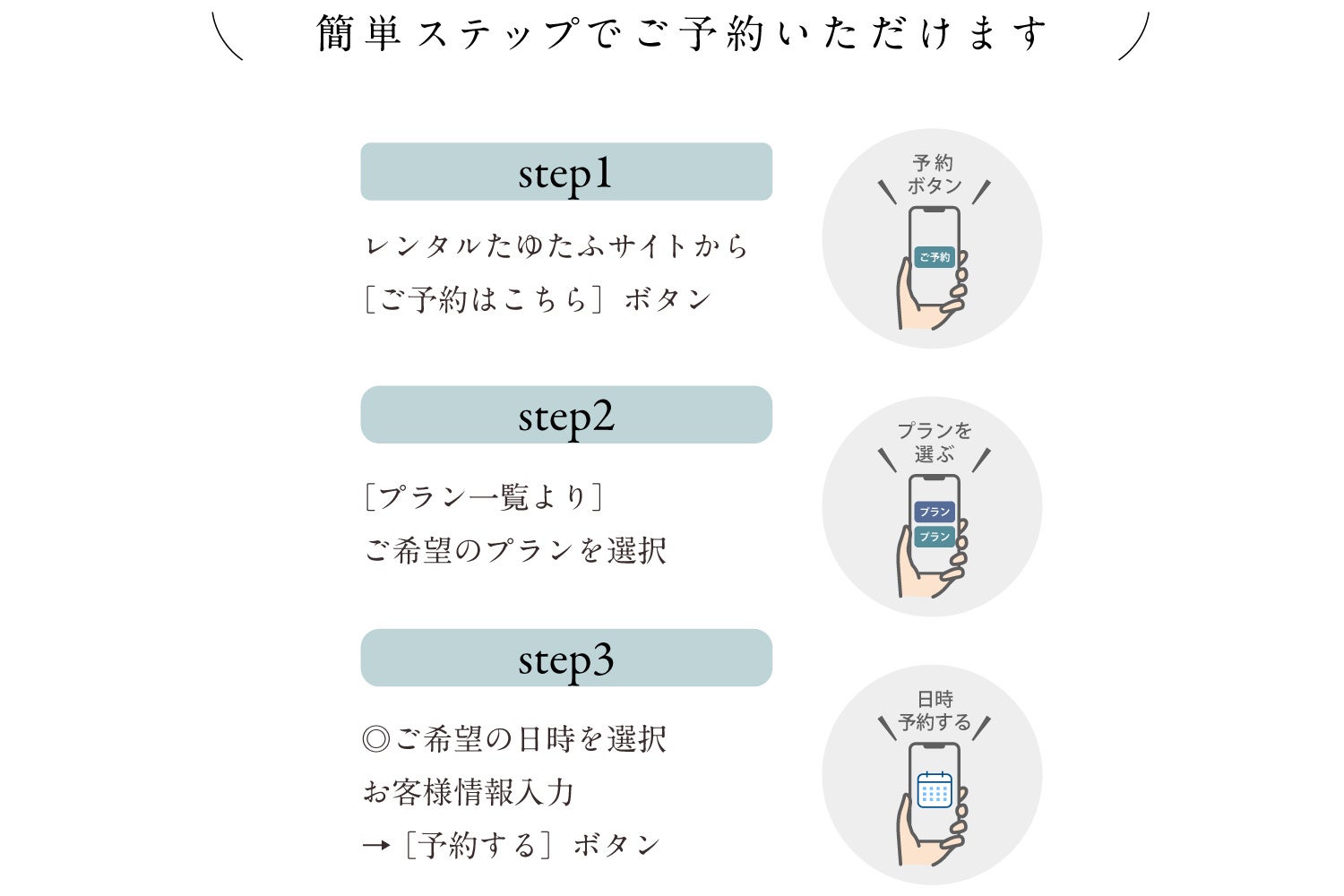 簡単ステップでご予約いただけます

step1

レンタルたゆたふサイトから
［ご予約はこちら］ボタン

予約
ボタン

ご予約

step2

［プラン一覧より］
ご希望のプランを選択

プランを
選ぶ

プラン
プラン

step3

◎ご希望の日時を選択
お客様情報入力
→［予約する］ボタン

日時
予約する