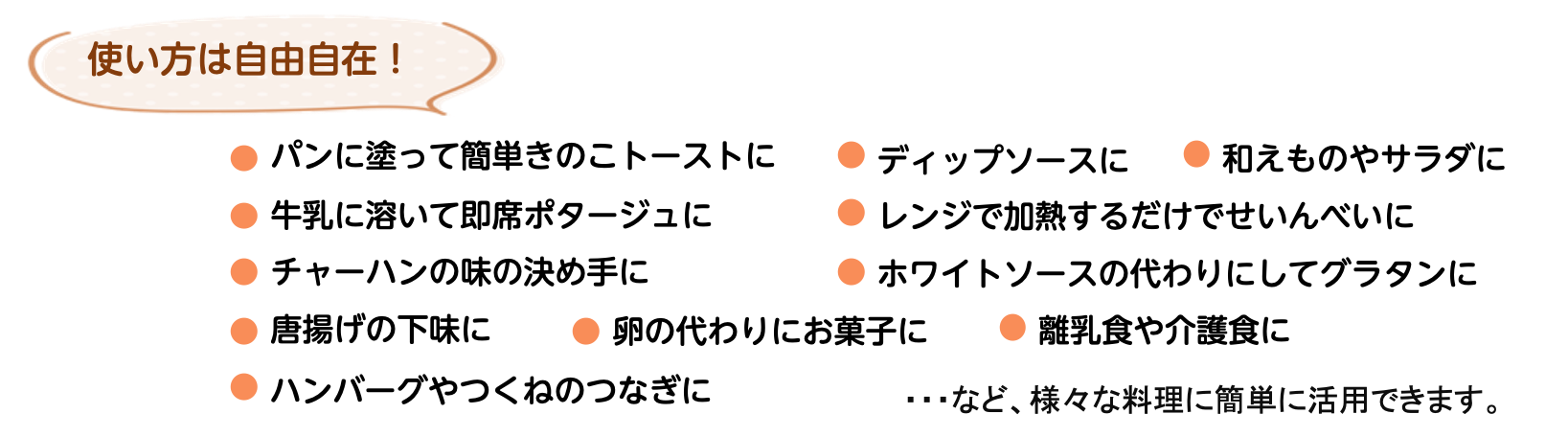 使い方は自由自在！

• パンに塗って簡単きのこトーストに
• ディップソースに
• 和えものやサラダに
• 牛乳に溶いて即席ポタージュに
• レンジで加熱するだけでせいんべいに
• チャーハンの味の決め手に
• ホワイトソースの代わりにしてグラタンに
• 唐揚げの下味に
• 卵の代わりにお菓子に
• 離乳食や介護食に
• ハンバーグやつくねのつなぎに

･･･など、様々な料理に簡単に活用できます。