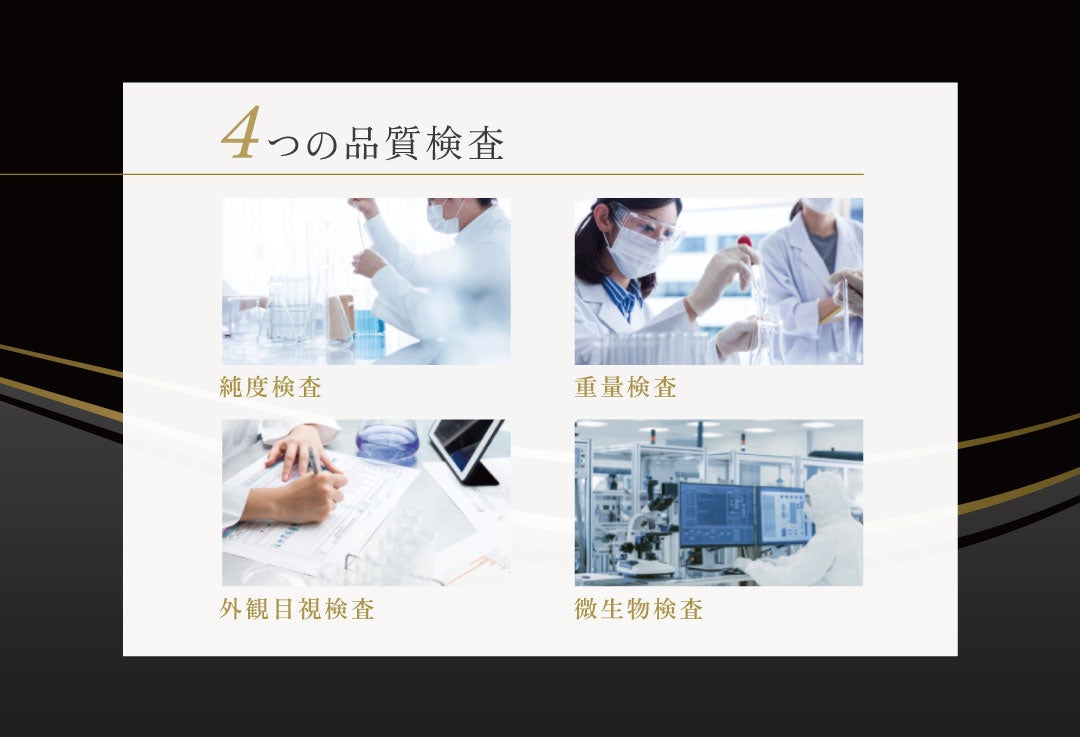 4つの品質検査

純度検査

重量検査

外観目視検査

微生物検査