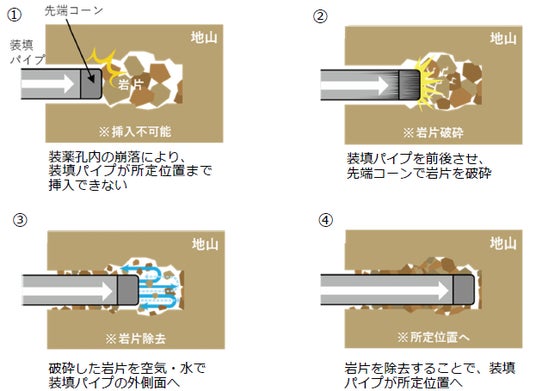 ①

先端コーン

装填パイプ

地山

岩片

※挿入不可能

装薬孔内の崩落により、装填パイプが所定位置まで挿入できない

②

地山

※岩片破砕

装填パイプを前後させ、先端コーンで岩片を破砕

③

地山

※岩片除去

破砕した岩片を空気・水で装填パイプの外側面へ

④

地山

※所定位置へ

岩片を除去することで、装填パイプが所定位置へ