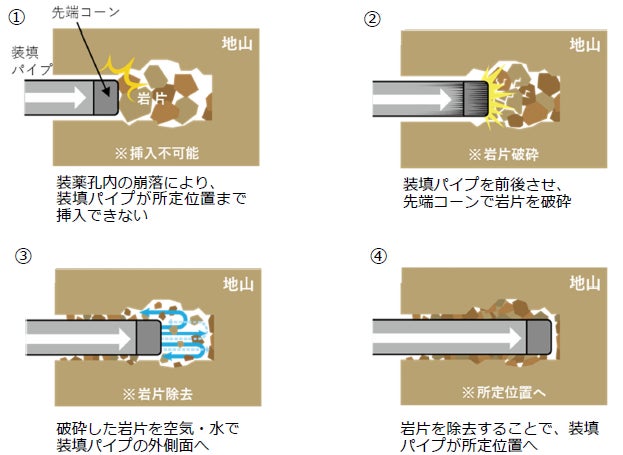 ①

先端コーン

装填パイプ

地山

岩片

※挿入不可能

装薬孔内の崩落により、装填パイプが所定位置まで挿入できない

②

地山

※岩片破砕

装填パイプを前後させ、先端コーンで岩片を破砕

③

地山

※岩片除去

破砕した岩片を空気・水で装填パイプの外側面へ

④

地山

※所定位置へ

岩片を除去することで、装填パイプが所定位置へ