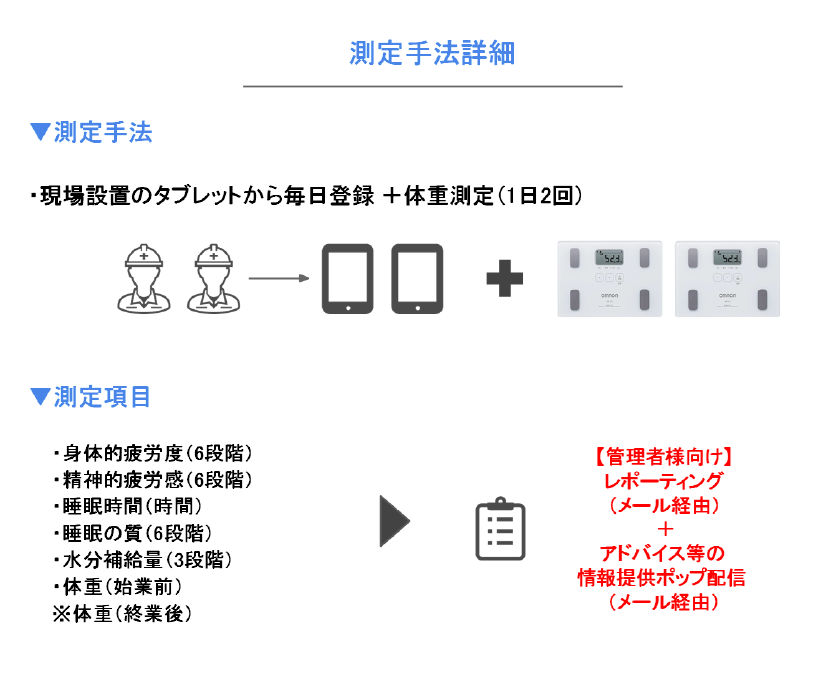 測定手法詳細

▼測定手法

・現場設置のタブレットから毎日登録 ＋体重測定（1日2回）

omron

omron

▼測定項目

・身体的疲労度（6段階）
・精神的疲労感（6段階）
・睡眠時間（時間）
・睡眠の質（6段階）
・水分補給量（3段階）
・体重（始業前）
※体重（終業後）

【管理者様向け】
レポーティング
（メール経由）
＋
アドバイス等の
情報提供ポップ配信
（メール経由）