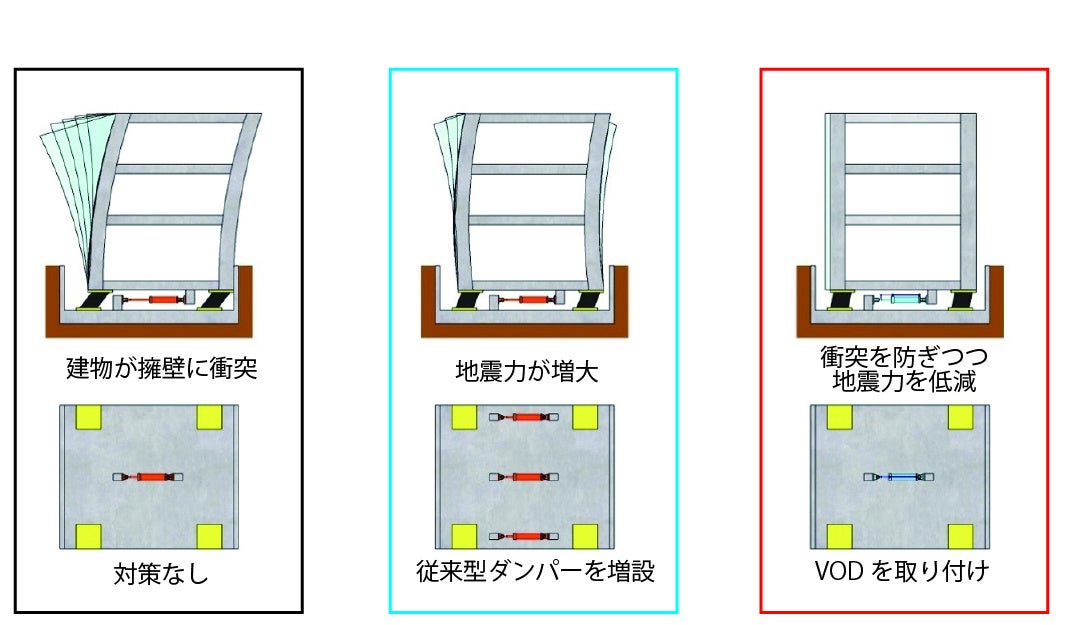 建物が擁壁に衝突

対策なし

地震力が増大

従来型ダンパーを増設

衝突を防ぎつつ
地震力を低減

VOD を取り付け