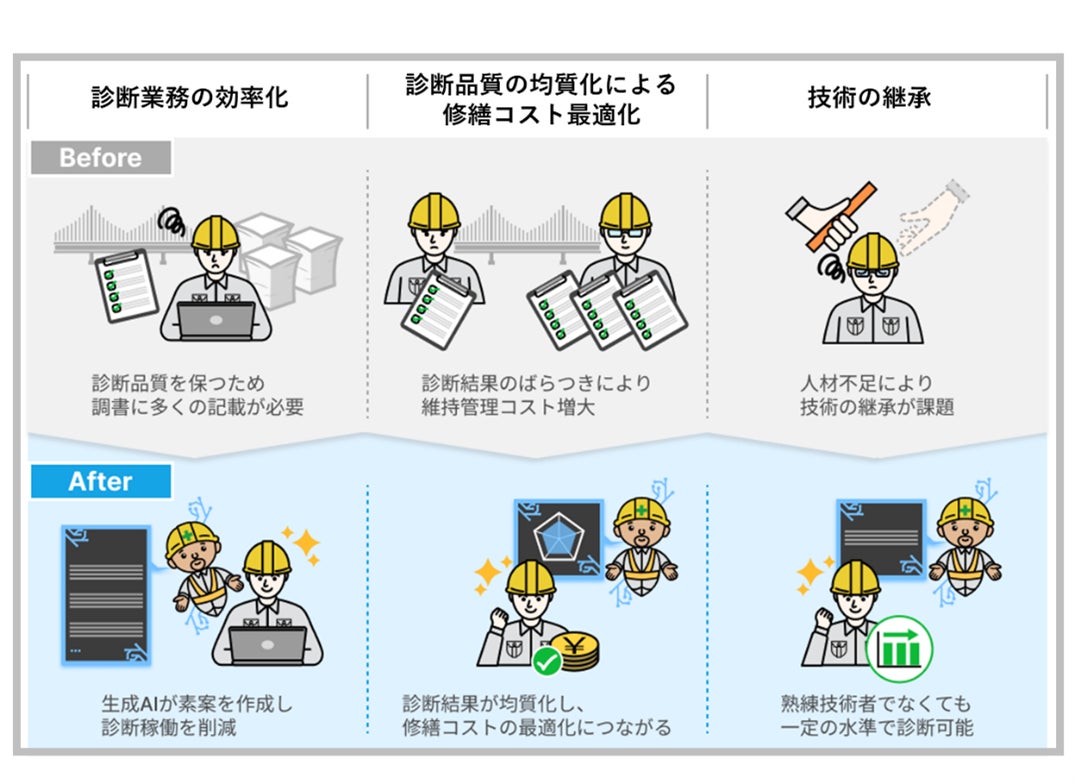 診断業務の効率化

診断品質の均質化による修繕コスト最適化

技術の継承

Before

診断品質を保つため
調書に多くの記載が必要

診断結果のばらつきにより
維持管理コスト増大

人材不足により
技術の継承が課題

After

生成AIが素案を作成し
診断稼働を削減

診断結果が均質化し、
修繕コストの最適化につながる

熟練技術者でなくても
一定の水準で診断可能