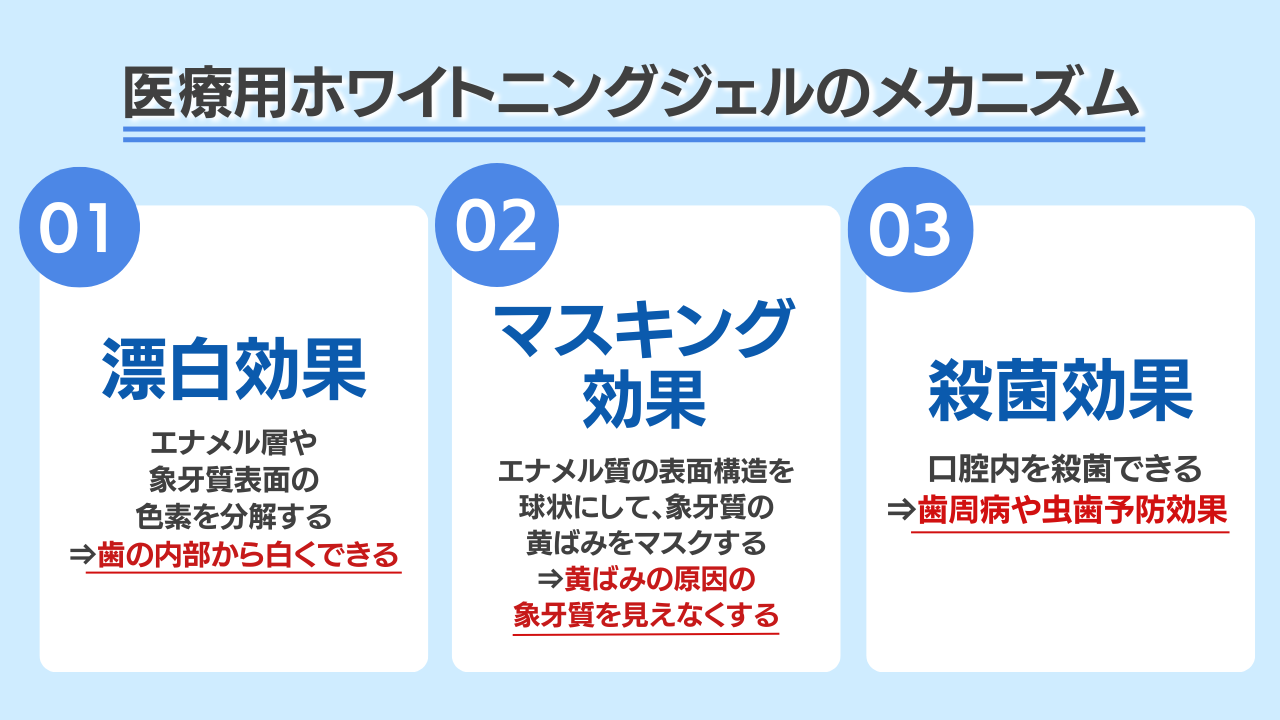 医療用ホワイトニングジェルのメカニズム

01

漂白効果

エナメル層や
象牙質表面の
色素を分解する
⇒歯の内部から白くできる

02

マスキング
効果

エナメル質の表面構造を
球状にして、象牙質の
黄ばみをマスクする
⇒黄ばみの原因の
象牙質を見えなくする

03

殺菌効果

口腔内を殺菌できる
⇒歯周病や虫歯予防効果