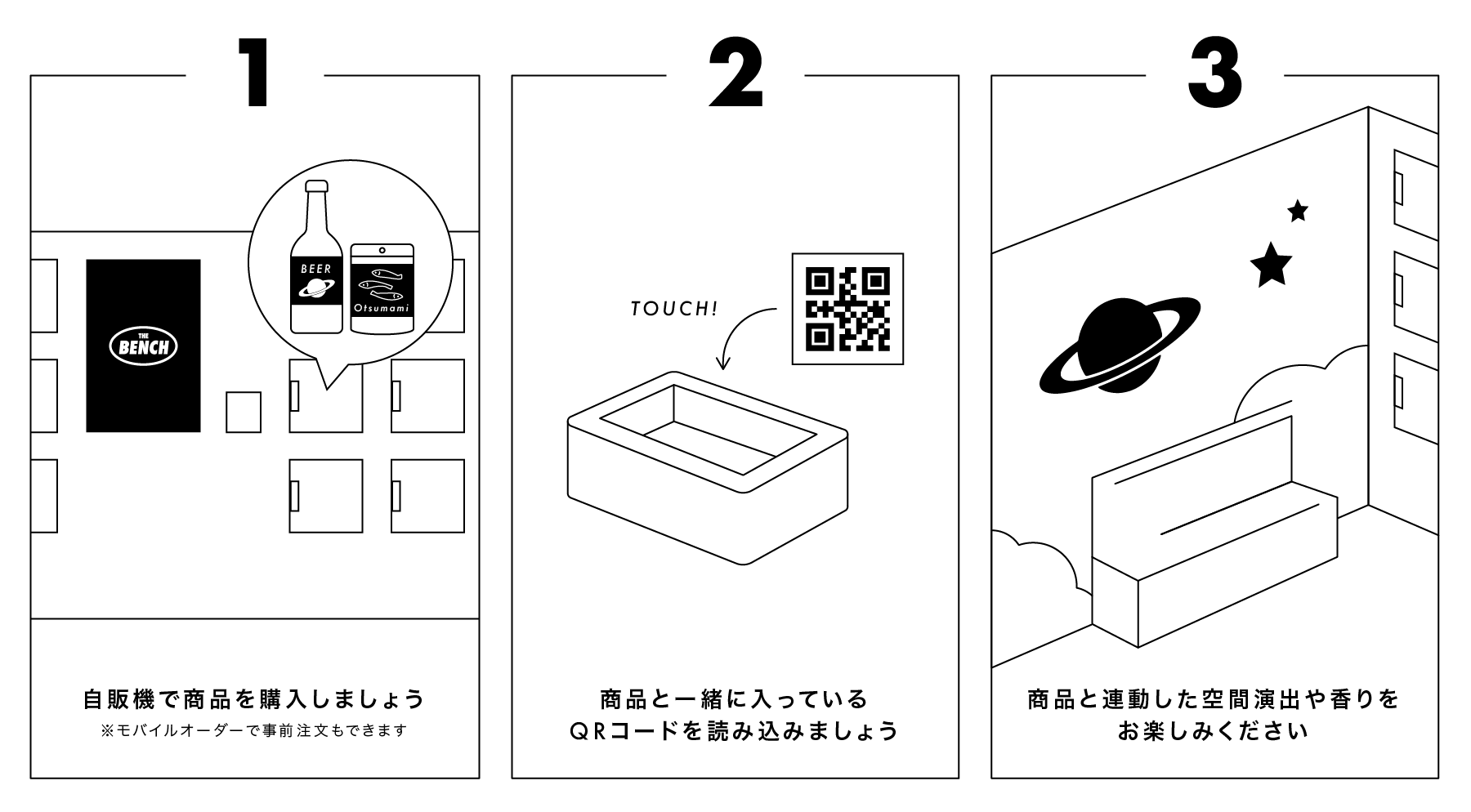 1

THE BENCH

BEER

Otsumami

自販機で商品を購入しましょう
※モバイルオーダーで事前注文もできます

2

TOUCH!

商品と一緒に入っている
QRコードを読み込みましょう

3

商品と連動した空間演出や香りを
お楽しみください