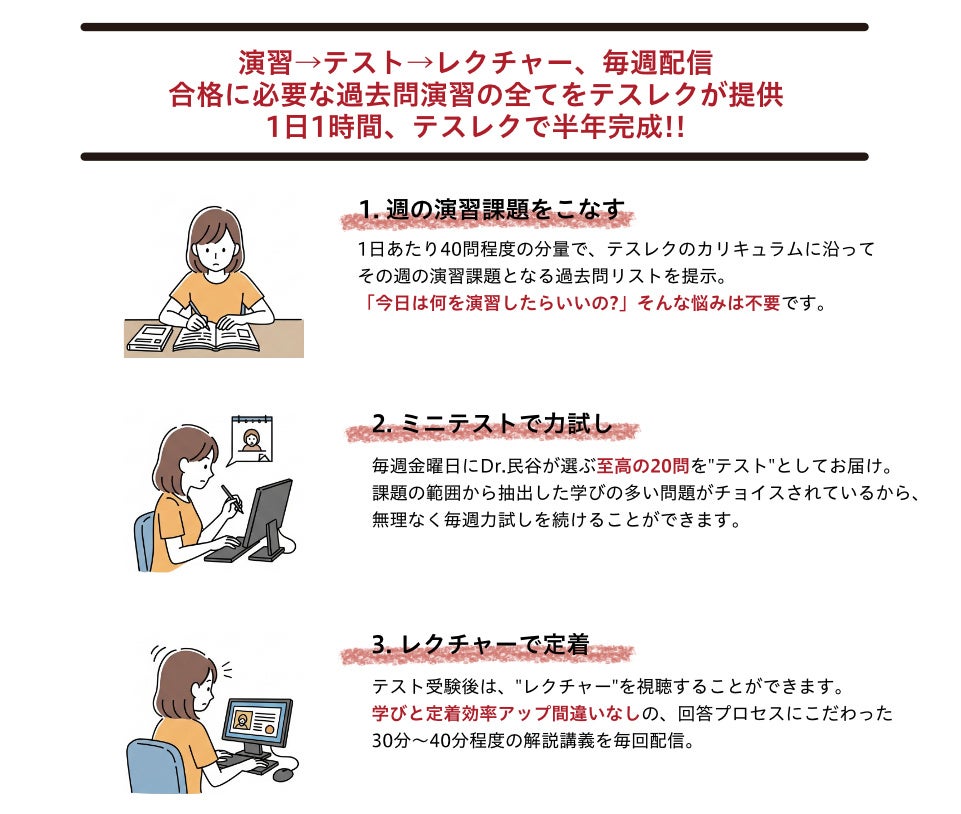 演習→テスト→レクチャー、毎週配信
合格に必要な過去問演習の全てをテスレクが提供
1日1時間、テスレクで半年完成!!

1. 週の演習課題をこなす

1日あたり40問程度の分量で、テスレクのカリキュラムに沿ってその週の演習課題となる過去問リストを提示。
「今日は何を演習したらいいの?」そんな悩みは不要です。

2. ミニテストで力試し

毎週金曜日にDr.民谷が選ぶ至高の20問を"テスト"としてお届け。
課題の範囲から抽出した学びの多い問題がチョイスされているから、無理なく毎週力試しを続けることができます。

3. レクチャーで定着

テスト受験後は、"レクチャー"を視聴することができます。
学びと定着効率アップ間違いなしの、回答プロセスにこだわった30分～40分程度の解説講義を毎回配信。