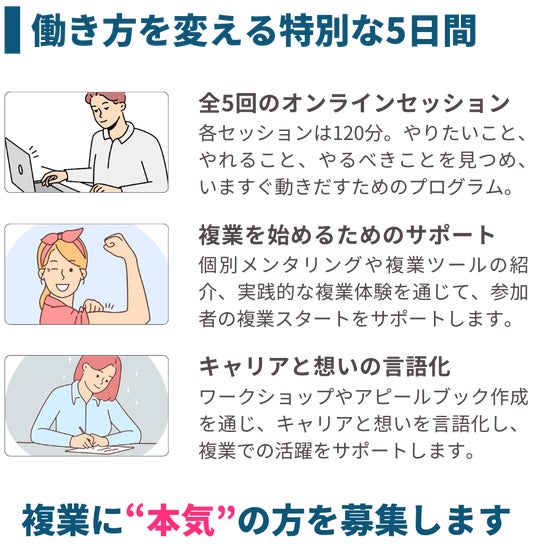 働き方を変える特別な5日間

全5回のオンラインセッション
各セッションは120分。やりたいこと、やれること、やるべきことを見つめ、いますぐ動きだすためのプログラム。

複業を始めるためのサポート
個別メンタリングや複業ツールの紹介、実践的な複業体験を通じて、参加者の複業スタートをサポートします。

キャリアと想いの言語化
ワークショップやアピールブック作成を通じ、キャリアと想いを言語化し、複業での活躍をサポートします。

複業に“本気”の方を募集します