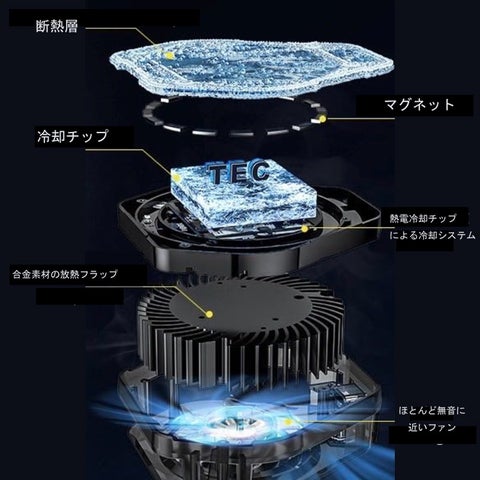 断熱層

マグネット

冷却チップ

TEC

熱電冷却チップによる冷却システム

合金素材の放熱フラップ

ほとんど無音に近いファン