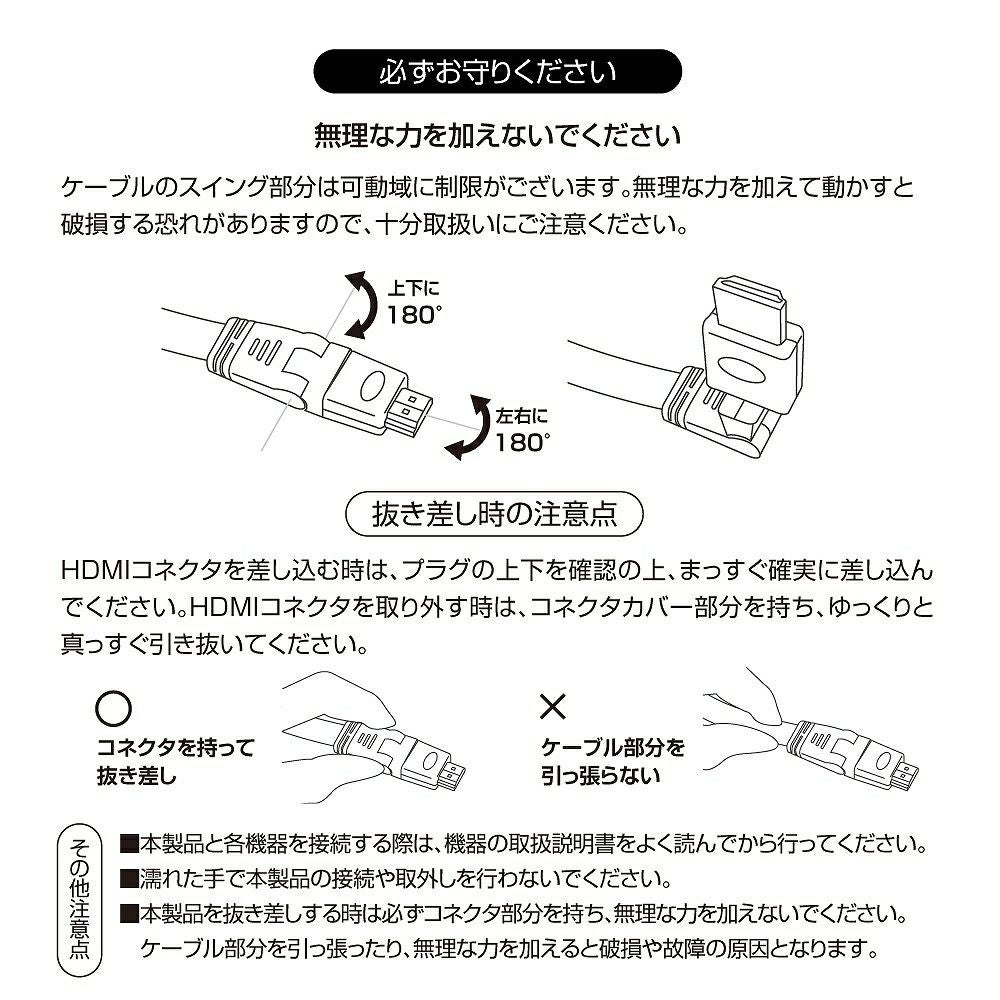 必ずお守りください

無理な力を加えないでください

ケーブルのスイング部分は可動域に制限がございます。無理な力を加えて動かすと破損する恐れがありますので、十分取扱いにご注意ください。

上下に 180°

左右に 180°

抜き差し時の注意点

HDMIコネクタを差し込む時は、プラグの上下を確認の上、まっすぐ確実に差し込んでください。HDMIコネクタを取り外す時は、コネクタカバー部分を持ち、ゆっくりと真っすぐ引き抜いてください。

○ コネクタを持って抜き差し

× ケーブル部分を引っ張らない

その他注意点

■本製品と各機器を接続する際は、機器の取扱説明書をよく読んでから行ってください。
■濡れた手で本製品の接続や取外しを行わないでください。
■本製品を抜き差しする時は必ずコネクタ部分を持ち、無理な力を加えないでください。ケーブル部分を引っ張ったり、無理な力を加えると破損や故障の原因となります。