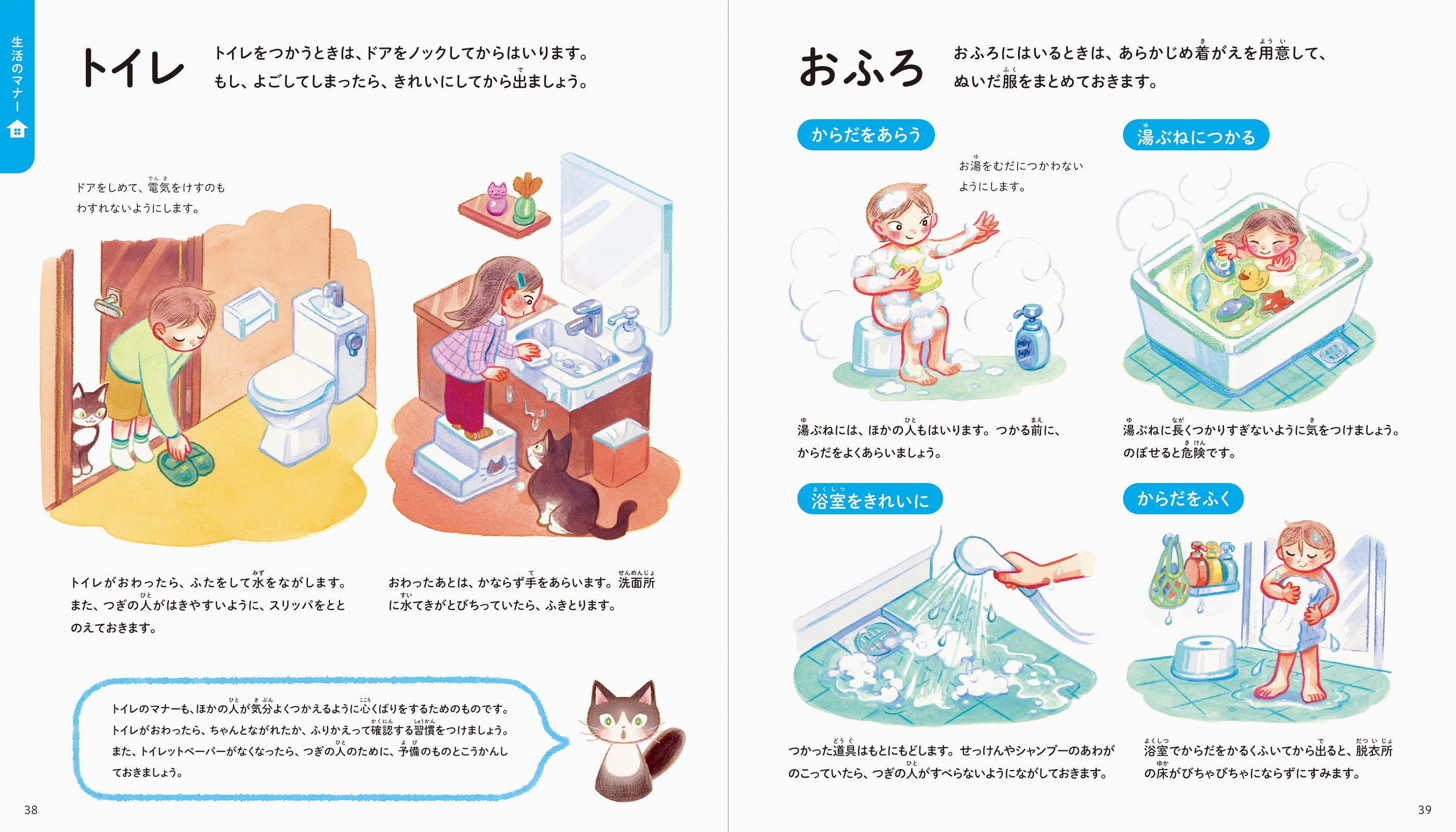 生活のマナー

トイレ

トイレをつかうときは、ドアをノックしてからはいります。もし、よごしてしまったら、きれいにしてから出ましょう。

ドアをしめて、電気をけすのもわすれないようにします。

トイレがおわったら、ふたをして水をながします。また、つぎの人がはきやすいように、スリッパをととのえておきます。

おわったあとは、かならず手をあらいます。洗面所に水てきがとびちっていたら、ふきとります。

トイレのマナーも、ほかの人が気分よくつかえるように心くばりをするためのものです。トイレがおわったら、ちゃんとながれたか、ふりかえって確認する習慣をつけましょう。また、トイレットペーパーがなくなったら、つぎの人のために、予備のものとこうかんしておきましょう。

38

おふろ

おふろにはいるときは、あらかじめ着がえを用意して、ぬいだ服をまとめておきます。

からだをあらう

お湯をむだにつかわないようにします。

湯ぶねには、ほかの人もはいります。つかる前に、からだをよくあらいましょう。

湯ぶねにつかる

湯ぶねに長くつかりすぎないように気をつけましょう。のぼせると危険です。

浴室をきれいに

つかった道具はもとにもどします。せっけんやシャンプーのあわがのこっていたら、つぎの人がすべらないようにながしておきます。

からだをふく

浴室でからだをかるくふいてから出ると、脱衣所の床がびちゃびちゃにならずにすみます。

39