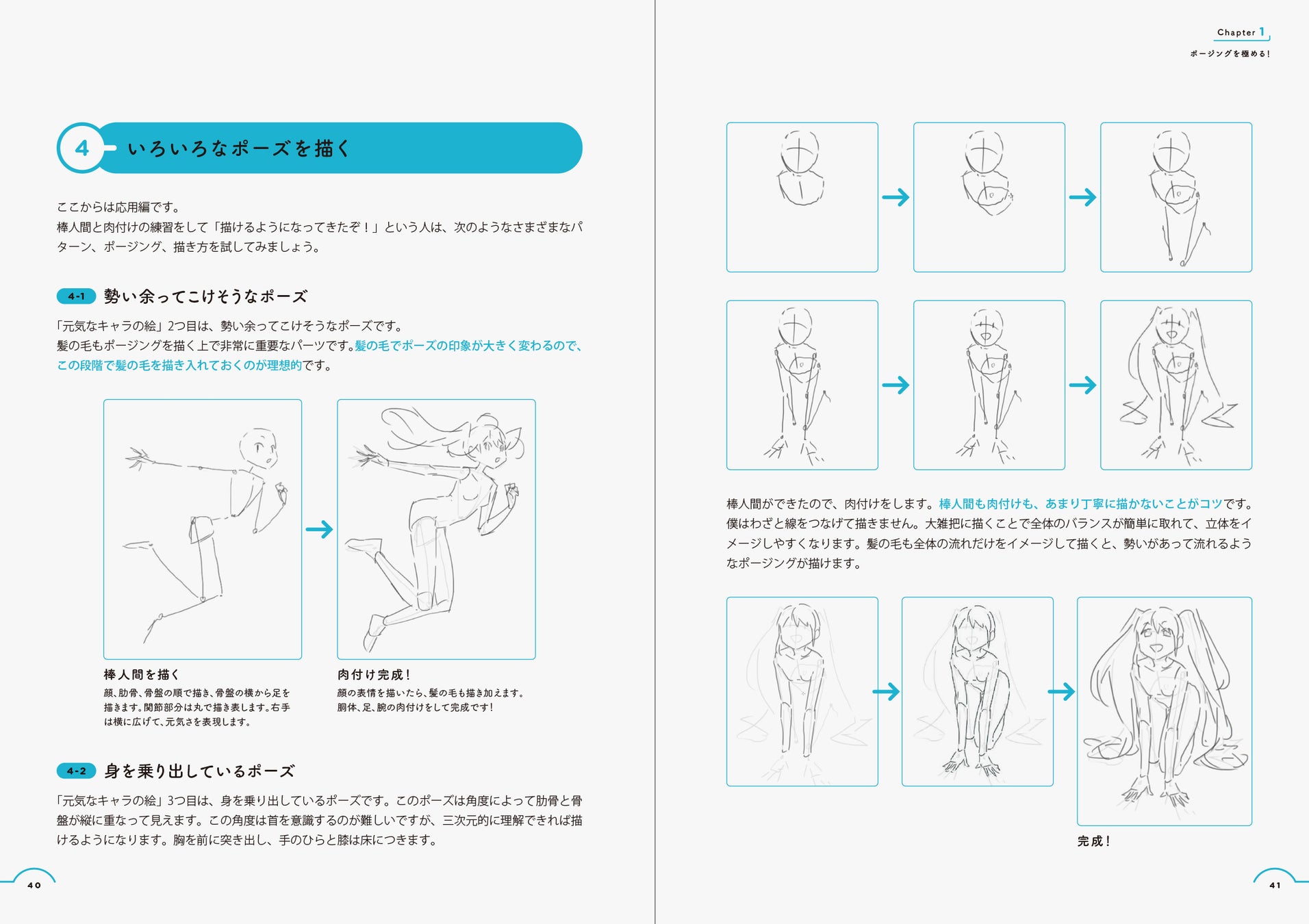 4 いろいろなポーズを描く

ここからは応用編です。
棒人間と肉付けの練習をして「描けるようになってきたぞ！」という人は、次のようなさまざまなパターン、ポージング、描き方を試してみましょう。

4-1 勢い余ってこけそうなポーズ

「元気なキャラの絵」2つ目は、勢い余ってこけそうなポーズです。
髪の毛もポージングを描く上で非常に重要なパーツです。髪の毛でポーズの印象が大きく変わるので、この段階で髪の毛を描き入れておくのが理想的です。

棒人間を描く
顔、肋骨、骨盤の順で描き、骨盤の横から足を描きます。関節部分は丸で描き表します。右手は横に広げて、元気さを表現します。

肉付け完成！
顔の表情を描いたら、髪の毛も描き加えます。胴体、足、腕の肉付けをして完成です！

4-2 身を乗り出しているポーズ

「元気なキャラの絵」3つ目は、身を乗り出しているポーズです。このポーズは角度によって肋骨と骨盤が縦に重なって見えます。この角度は首を意識するのが難しいですが、三次元的に理解できれば描けるようになります。胸を前に突き出し、手のひらと膝は床につきます。

40

Chapter 1
ポージングを極める！

棒人間ができたので、肉付けをします。棒人間も肉付けも、あまり丁寧に描かないことがコツです。僕はわざと線をつなげて描きません。大雑把に描くことで全体のバランスが簡単に取れて、立体をイメージしやすくなります。髪の毛も全体の流れだけをイメージして描くと、勢いがあって流れるようなポージングが描けます。

完成！

41