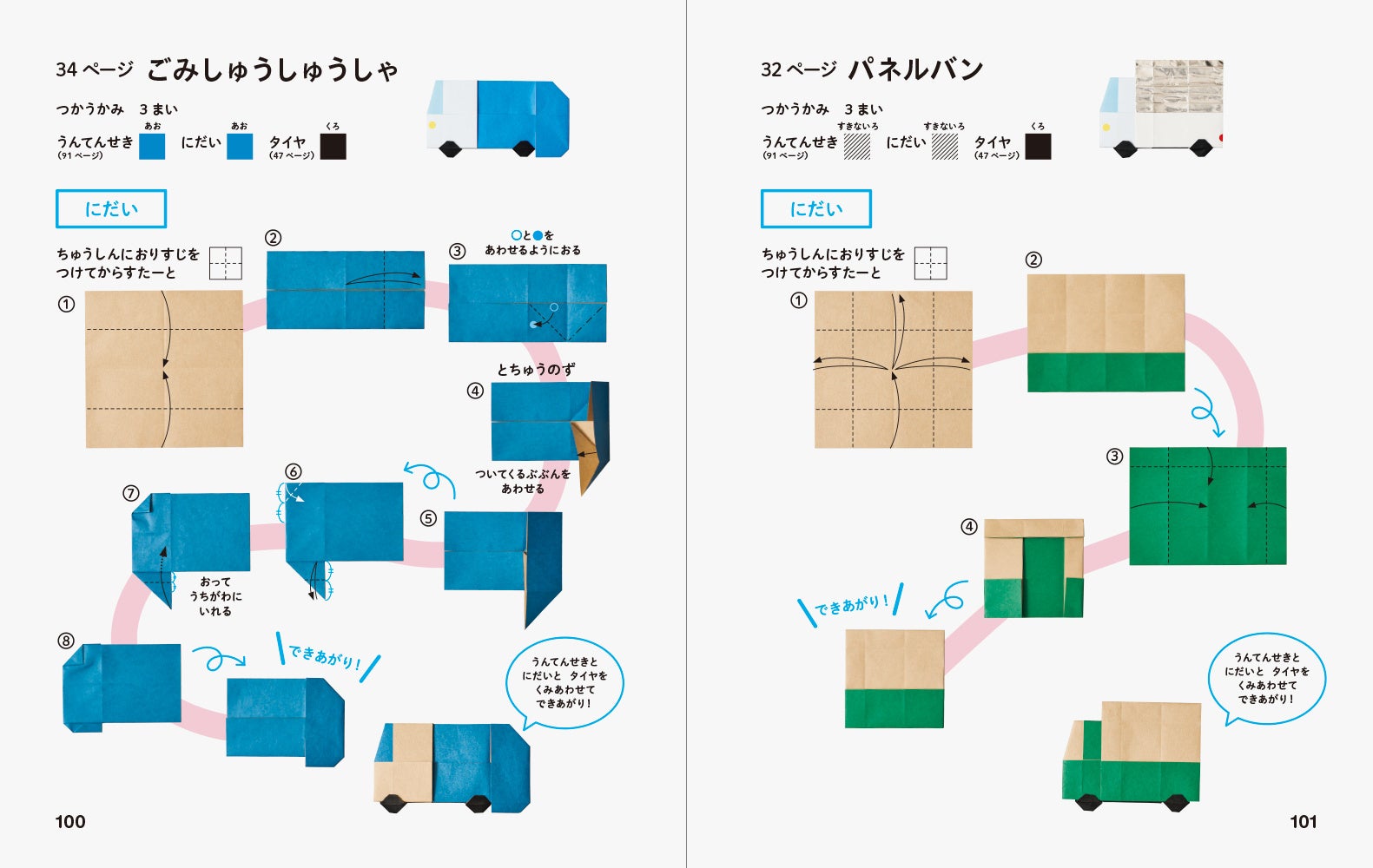 34 ページ ごみしゅうしゅうしゃ

つかうかみ　3 まい

うんてんせき (91 ページ) あお　にだい あお　タイヤ (47 ページ) くろ

にだい

ちゅうしんにおりすじを つけてからすたーと

①

②

③ ○と●を あわせるようにおる

④ とちゅうのず

ついてくるぶぶんを あわせる

⑤

⑥

⑦ おって うちがわに いれる

⑧

できあがり！

うんてんせきと にだいと タイヤを くみあわせて できあがり！

100

32 ページ パネルバン

つかうかみ　3 まい

うんてんせき (91 ページ) すきないろ　にだい すきないろ　タイヤ (47 ページ) くろ

にだい

ちゅうしんにおりすじを つけてからすたーと

①

②

③

④

できあがり！

うんてんせきと にだいと タイヤを くみあわせて できあがり！

101