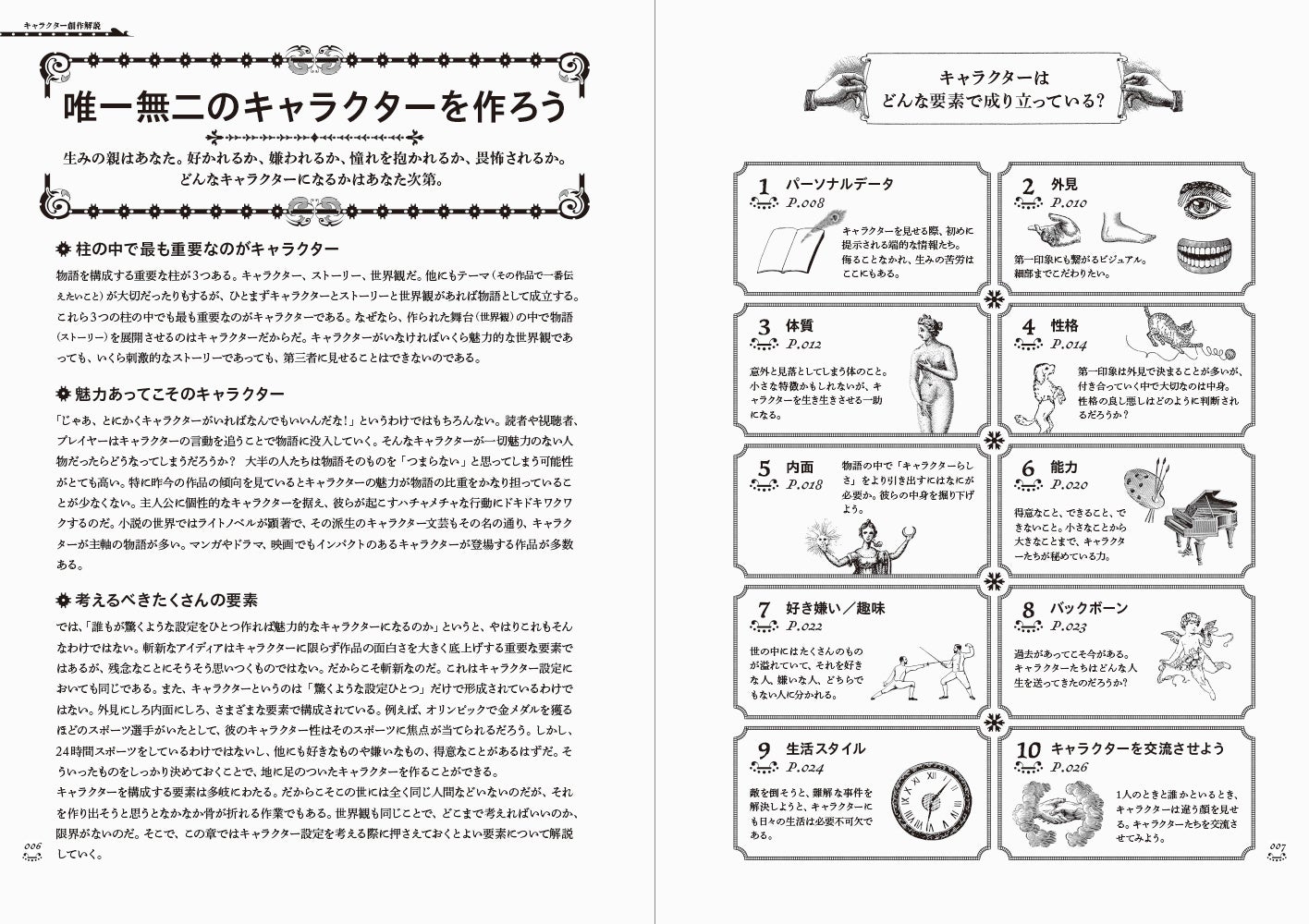 キャラクター創作解説

唯一無二のキャラクターを作ろう

生みの親はあなた。好かれるか、嫌われるか、憧れを抱かれるか、畏怖されるか。どんなキャラクターになるかはあなた次第。

柱の中で最も重要なのがキャラクター

物語を構成する重要な柱が3つある。キャラクター、ストーリー、世界観だ。他にもテーマ（その作品で一番伝えたいこと）が大切だったりもするが、ひとまずキャラクターとストーリーと世界観があれば物語として成立する。これら3つの柱の中でも最も重要なのがキャラクターである。なぜなら、作られた舞台（世界観）の中で物語（ストーリー）を展開させるのはキャラクターだからだ。キャラクターがいなければいくら魅力的な世界観であっても、いくら刺激的なストーリーであっても、第三者に見せることはできないのである。

魅力あってこそのキャラクター

「じゃあ、とにかくキャラクターがいればなんでもいいんだな！」というわけではもちろんない。読者や視聴者、プレイヤーはキャラクターの言動を追うことで物語に没入していく。そんなキャラクターが一切魅力のない人物だったらどうなってしまうだろうか？ 大半の人たちは物語そのものを「つまらない」と思ってしまう可能性がとても高い。特に昨今の作品の傾向を見ているとキャラクターの魅力が物語の比重をかなり担っていることが少なくない。主人公に個性的なキャラクターを据え、彼らが起こすハチャメチャな行動にドキドキワクワクするのだ。小説の世界ではライトノベルが顕著で、その派生のキャラクター文芸もその名の通り、キャラクターが主軸の物語が多い。マンガやドラマ、映画でもインパクトのあるキャラクターが登場する作品が多数ある。

考えるべきたくさんの要素

では、「誰もが驚くような設定をひとつ作れば魅力的なキャラクターになるのか」というと、やはりこれもそんなわけではない。斬新なアイディアはキャラクターに限らず作品の面白さを大きく底上げする重要な要素ではあるが、残念なことにそうそう思いつくものではない。だからこそ斬新なのだ。これはキャラクター設定においても同じである。また、キャラクターというのは「驚くような設定ひとつ」だけで形成されているわけではない。外見にしろ内面にしろ、さまざまな要素で構成されている。例えば、オリンピックで金メダルを獲るほどのスポーツ選手がいたとして、彼のキャラクター性はそのスポーツに焦点が当てられるだろう。しかし、24時間スポーツをしているわけではないし、他にも好きなものや嫌いなもの、得意なことがあるはずだ。そういったものをしっかり決めておくことで、地に足のついたキャラクターを作ることができる。
キャラクターを構成する要素は多岐にわたる。だからこそこの世には全く同じ人間などいないのだが、それを作り出そうと思うとなかなか骨が折れる作業でもある。世界観も同じことで、どこまで考えればいいのか、限界がないのだ。そこで、この章ではキャラクター設定を考える際に押さえておくとよい要素について解説していく。

006

キャラクターは
どんな要素で成り立っている？

1 パーソナルデータ
P.008
キャラクターを見せる際、初めに提示される端的な情報たち。侮ることなかれ、生みの苦労はここにもある。

2 外見
P.010
第一印象にも繋がるビジュアル。細部までこだわりたい。

3 体質
P.012
意外と見落としてしまう体のこと。小さな特徴かもしれないが、キャラクターを生き生きさせる一助になる。

4 性格
P.014
第一印象は外見で決まることが多いが、付き合っていく中で大切なのは中身。性格の良し悪しはどのように判断されるだろうか？

5 内面
P.018
物語の中で「キャラクターらしさ」をより引き出すにはなにが必要か。彼らの中身を掘り下げよう。

6 能力
P.020
得意なこと、できること、できないこと。小さなことから大きなことまで、キャラクターたちが秘めている力。

7 好き嫌い／趣味
P.022
世の中にはたくさんのものが溢れていて、それを好きな人、嫌いな人、どちらでもない人に分かれる。

8 バックボーン
P.023
過去があってこそ今がある。キャラクターたちはどんな人生を送ってきたのだろうか？

9 生活スタイル
P.024
敵を倒そうと、難解な事件を解決しようと、キャラクターにも日々の生活は必要不可欠である。

10 キャラクターを交流させよう
P.026
1人のときと誰かといるとき、キャラクターは違う顔を見せる。キャラクターたちを交流させてみよう。

007