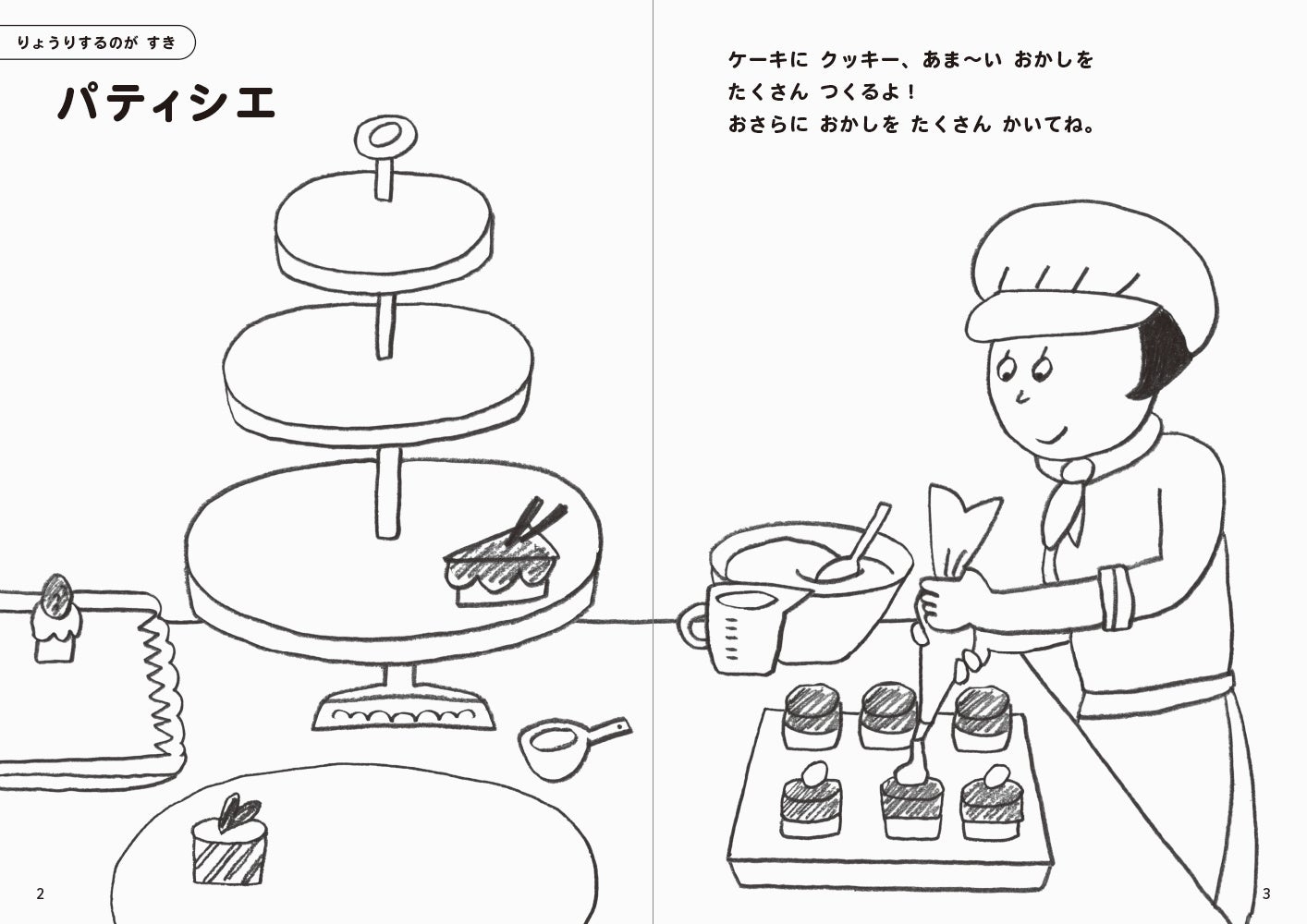 りょうりするのが すき

パティシエ

ケーキに クッキー、あま〜い おかしを
たくさん つくるよ！
おさらに おかしを たくさん かいてね。

2

3