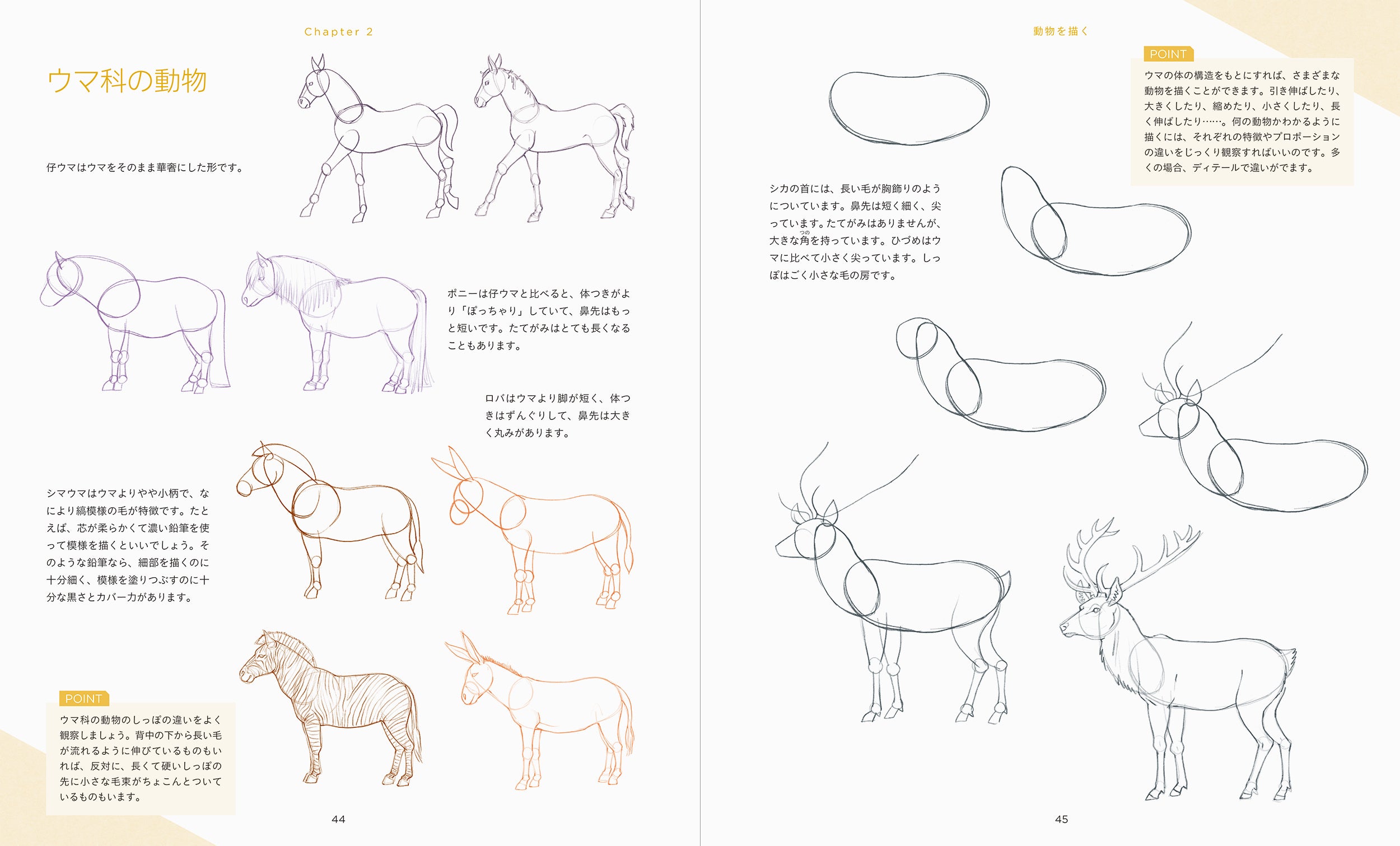 Chapter 2

ウマ科の動物

仔ウマはウマをそのまま華奢にした形です。

ポニーは仔ウマと比べると、体つきがより「ぽっちゃり」していて、鼻先はもっと短いです。たてがみはとても長くなることもあります。

ロバはウマより脚が短く、体つきはずんぐりして、鼻先は大きく丸みがあります。

シマウマはウマよりやや小柄で、なにより縞模様の毛が特徴です。たとえば、芯が柔らかくて濃い鉛筆を使って模様を描くといいでしょう。そのような鉛筆なら、細部を描くのに十分細く、模様を塗りつぶすのに十分な黒さとカバー力があります。

POINT

ウマ科の動物のしっぽの違いをよく観察しましょう。背中の下から長い毛が流れるように伸びているものもいれば、反対に、長くて硬いしっぽの先に小さな毛束がちょこんとついているものもいます。

44

動物を描く

POINT

ウマの体の構造をもとにすれば、さまざまな動物を描くことができます。引き伸ばしたり、大きくしたり、縮めたり、小さくしたり、長く伸ばしたり……。何の動物かわかるように描くには、それぞれの特徴やプロポーションの違いをじっくり観察すればいいのです。多くの場合、ディテールで違いがでます。

シカの首には、長い毛が胸飾りのようについています。鼻先は短く細く、尖っています。たてがみはありませんが、大きな角(つの)を持っています。ひづめはウマに比べて小さく尖っています。しっぽはごく小さな毛の房です。

45