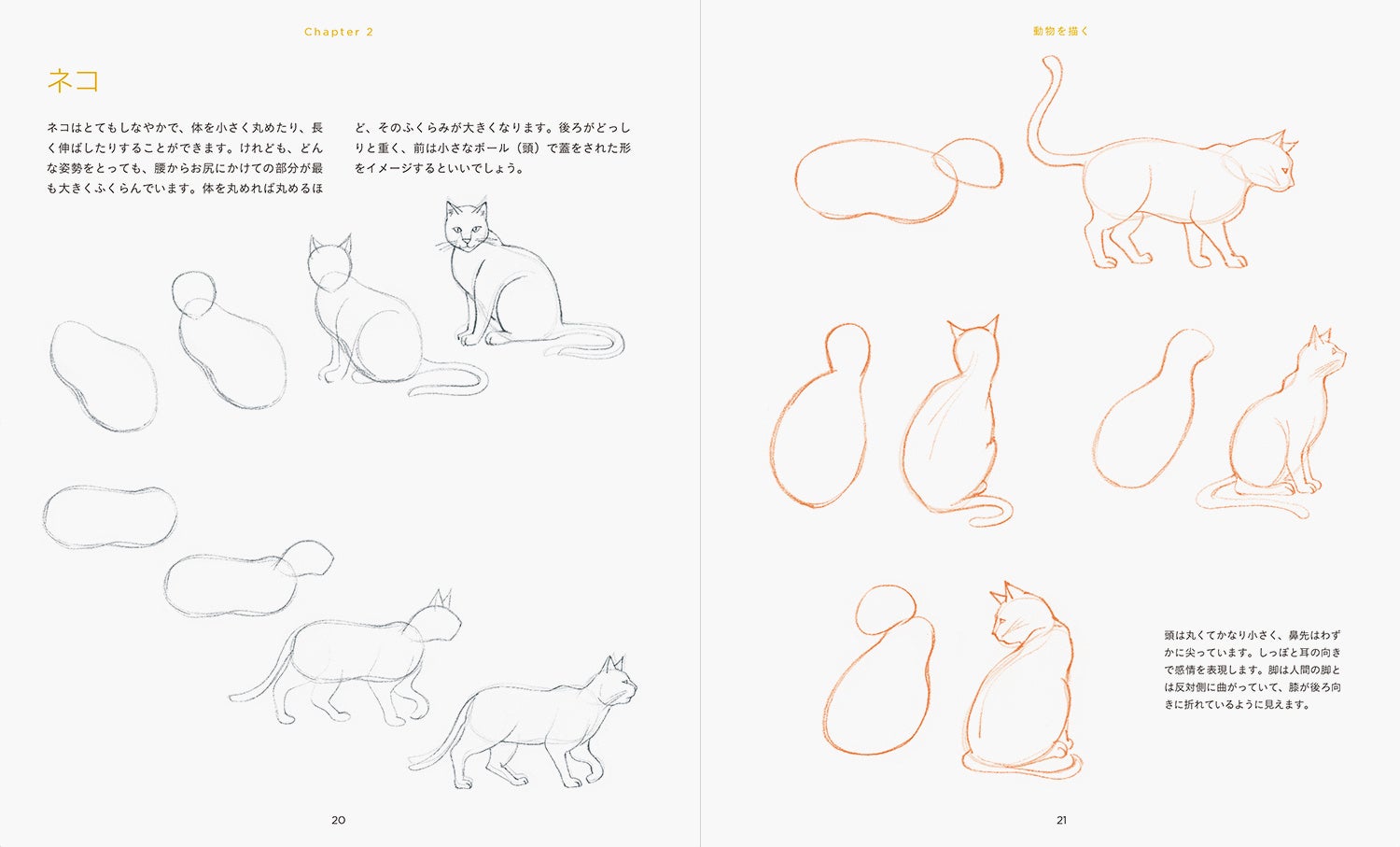 Chapter 2

ネコ

ネコはとてもしなやかで、体を小さく丸めたり、長く伸ばしたりすることができます。けれども、どんな姿勢をとっても、腰からお尻にかけての部分が最も大きくふくらんでいます。体を丸めれば丸めるほど、そのふくらみが大きくなります。後ろがどっしりと重く、前は小さなボール（頭）で蓋をされた形をイメージするといいでしょう。

20

動物を描く

頭は丸くてかなり小さく、鼻先はわずかに尖っています。しっぽと耳の向きで感情を表現します。脚は人間の脚とは反対側に曲がっていて、膝が後ろ向きに折れているように見えます。

21