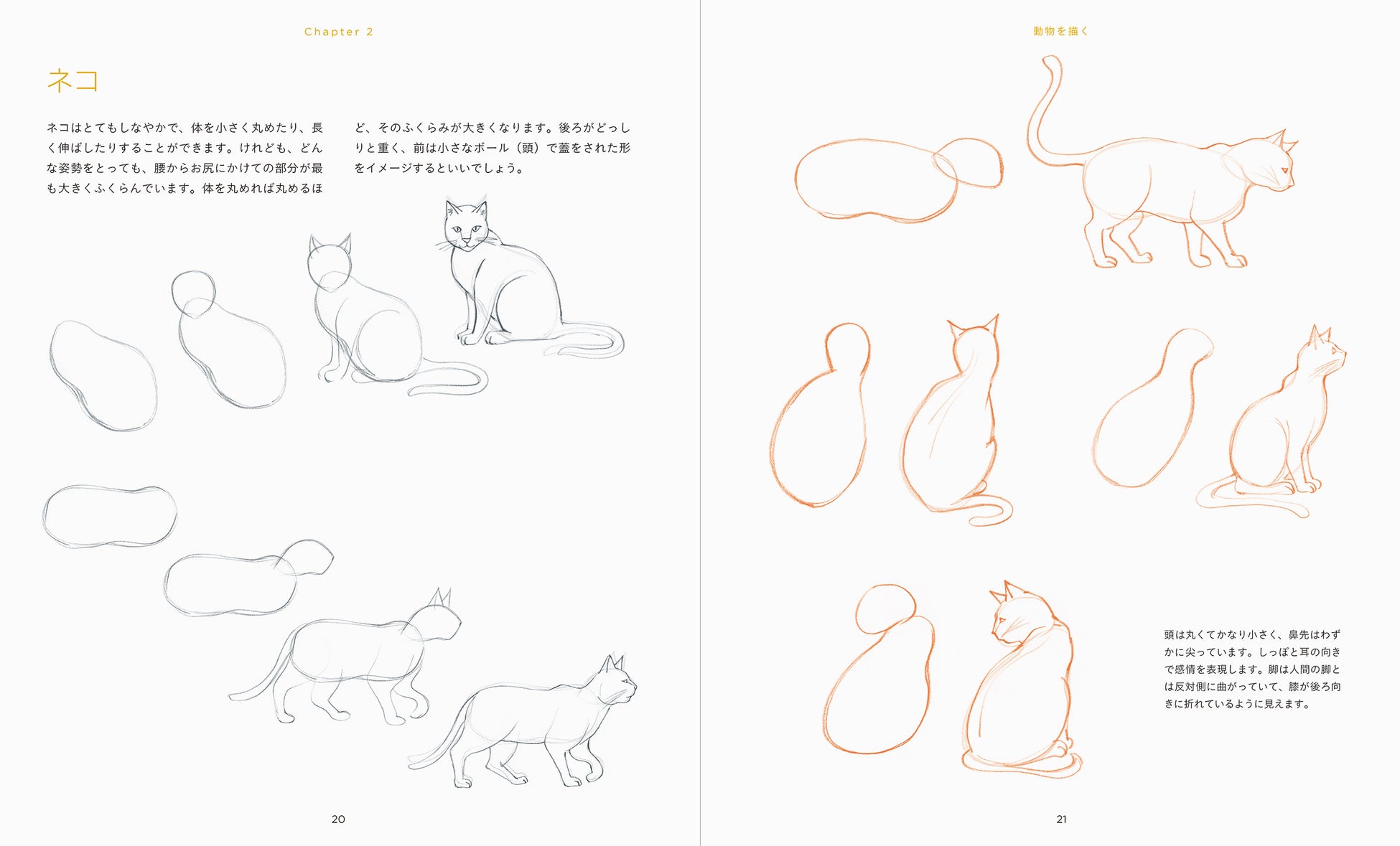 Chapter 2

ネコ

ネコはとてもしなやかで、体を小さく丸めたり、長く伸ばしたりすることができます。けれども、どんな姿勢をとっても、腰からお尻にかけての部分が最も大きくふくらんでいます。体を丸めれば丸めるほど、そのふくらみが大きくなります。後ろがどっしりと重く、前は小さなボール（頭）で蓋をされた形をイメージするといいでしょう。

20

動物を描く

頭は丸くてかなり小さく、鼻先はわずかに尖っています。しっぽと耳の向きで感情を表現します。脚は人間の脚とは反対側に曲がっていて、膝が後ろ向きに折れているように見えます。

21