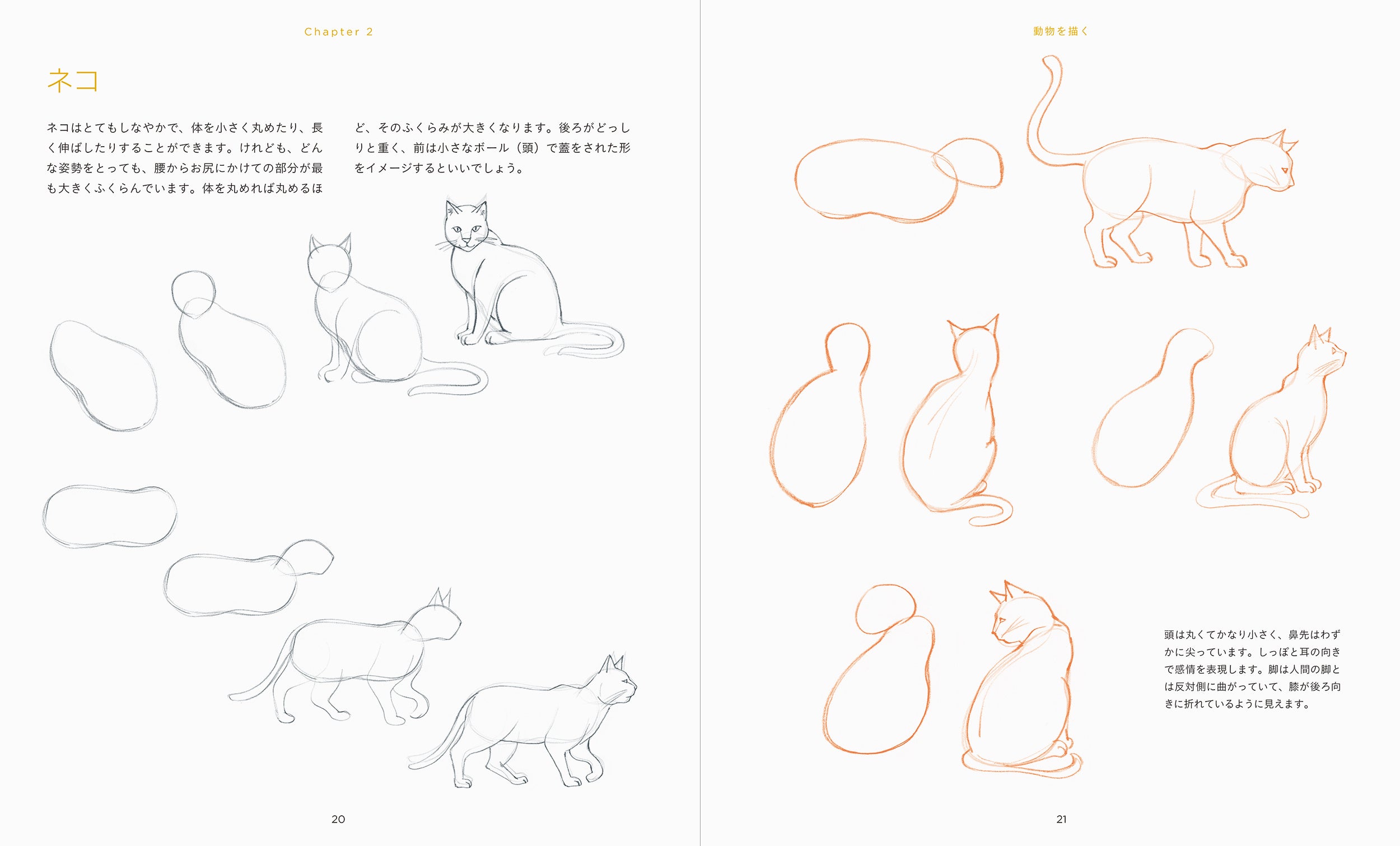 Chapter 2

ネコ

ネコはとてもしなやかで、体を小さく丸めたり、長く伸ばしたりすることができます。けれども、どんな姿勢をとっても、腰からお尻にかけての部分が最も大きくふくらんでいます。体を丸めれば丸めるほど、そのふくらみが大きくなります。後ろがどっしりと重く、前は小さなボール（頭）で蓋をされた形をイメージするといいでしょう。

20

動物を描く

頭は丸くてかなり小さく、鼻先はわずかに尖っています。しっぽと耳の向きで感情を表現します。脚は人間の脚とは反対側に曲がっていて、膝が後ろ向きに折れているように見えます。

21