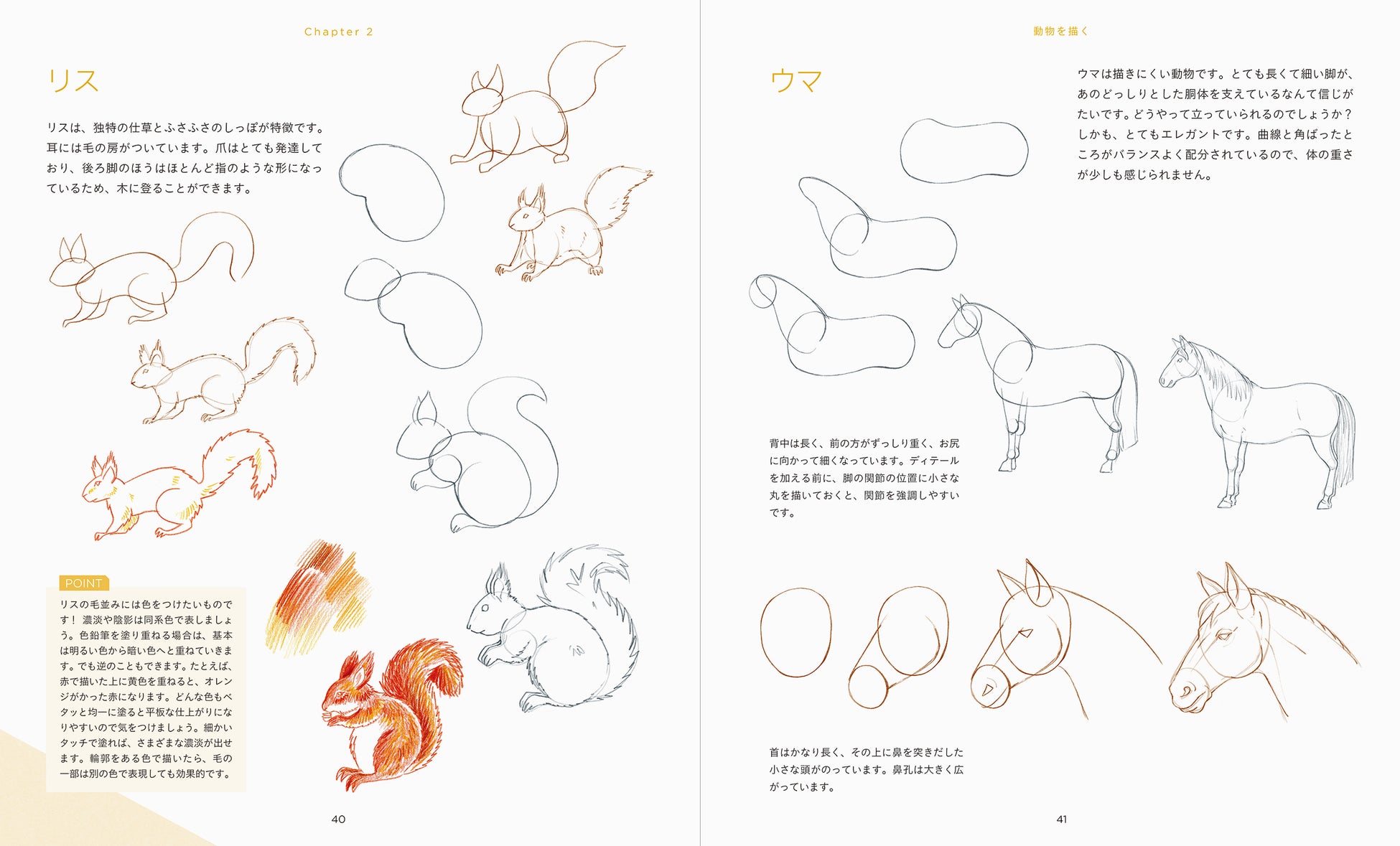 Chapter 2

リス

リスは、独特の仕草とふさふさのしっぽが特徴です。耳には毛の房がついています。爪はとても発達しており、後ろ脚のほうはほとんど指のような形になっているため、木に登ることができます。

POINT

リスの毛並みには色をつけたいものです！ 濃淡や陰影は同系色で表しましょう。色鉛筆を塗り重ねる場合は、基本は明るい色から暗い色へと重ねていきます。でも逆のこともできます。たとえば、赤で描いた上に黄色を重ねると、オレンジがかった赤になります。どんな色もベタッと均一に塗ると平板な仕上がりになりやすいので気をつけましょう。細かいタッチで塗れば、さまざまな濃淡が出せます。輪郭をある色で描いたら、毛の一部は別の色で表現しても効果的です。

40

動物を描く

ウマ

ウマは描きにくい動物です。とても長くて細い脚が、あのどっしりとした胴体を支えているなんて信じがたいです。どうやって立っていられるのでしょうか？しかも、とてもエレガントです。曲線と角ばったところがバランスよく配分されているので、体の重さが少しも感じられません。

背中は長く、前の方がずっしり重く、お尻に向かって細くなっています。ディテールを加える前に、脚の関節の位置に小さな丸を描いておくと、関節を強調しやすいです。

首はかなり長く、その上に鼻を突きだした小さな頭がのっています。鼻孔は大きく広がっています。

41