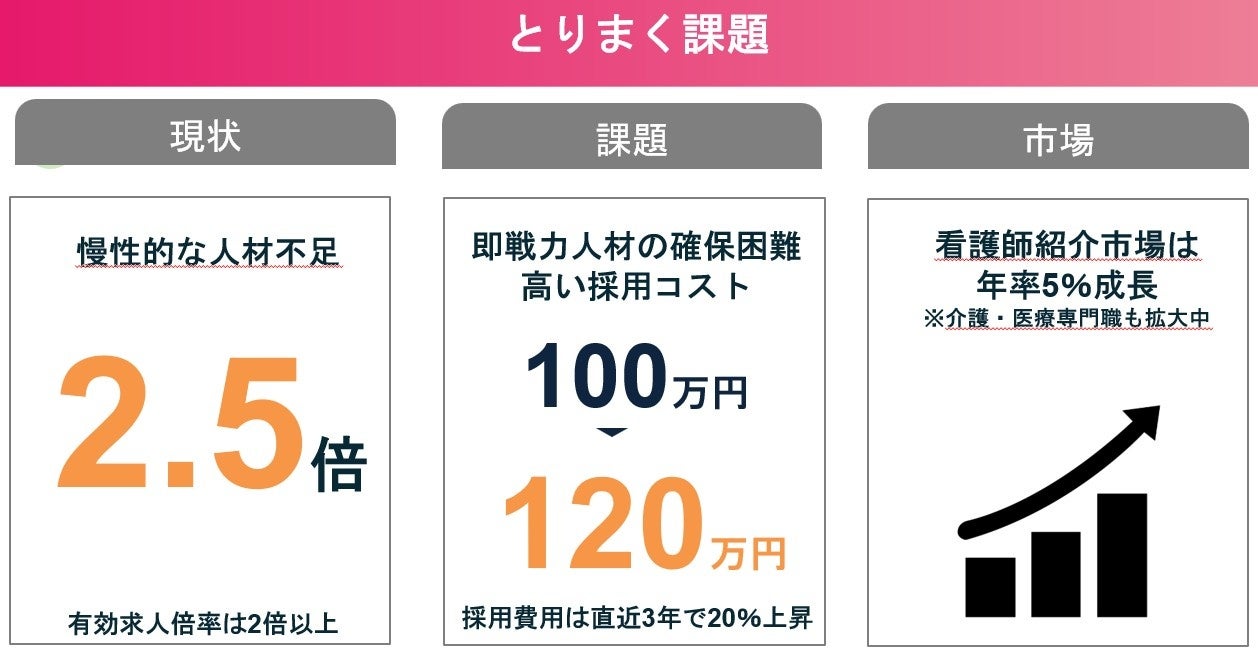 とりまく課題

現状

慢性的な人材不足

2.5倍

有効求人倍率は2倍以上

課題

即戦力人材の確保困難
高い採用コスト

100万円

120万円

採用費用は直近3年で20%上昇

市場

看護師紹介市場は
年率5%成長
※介護・医療専門職も拡大中