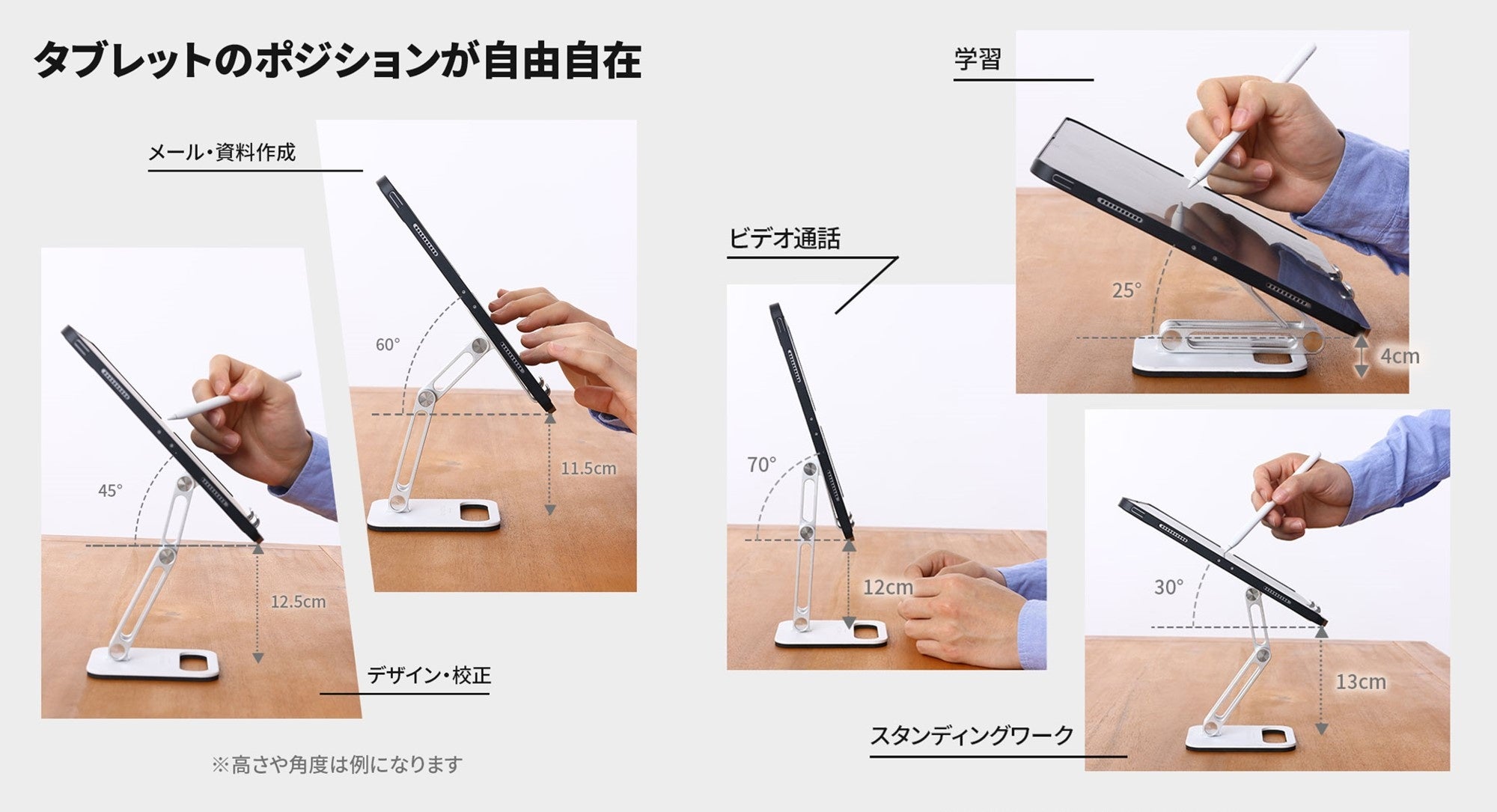 タブレットのポジションが自由自在

メール・資料作成

60°

11.5cm

45°

12.5cm

デザイン・校正

※高さや角度は例になります

学習

25°

4cm

ビデオ通話

70°

12cm

30°

13cm

スタンディングワーク