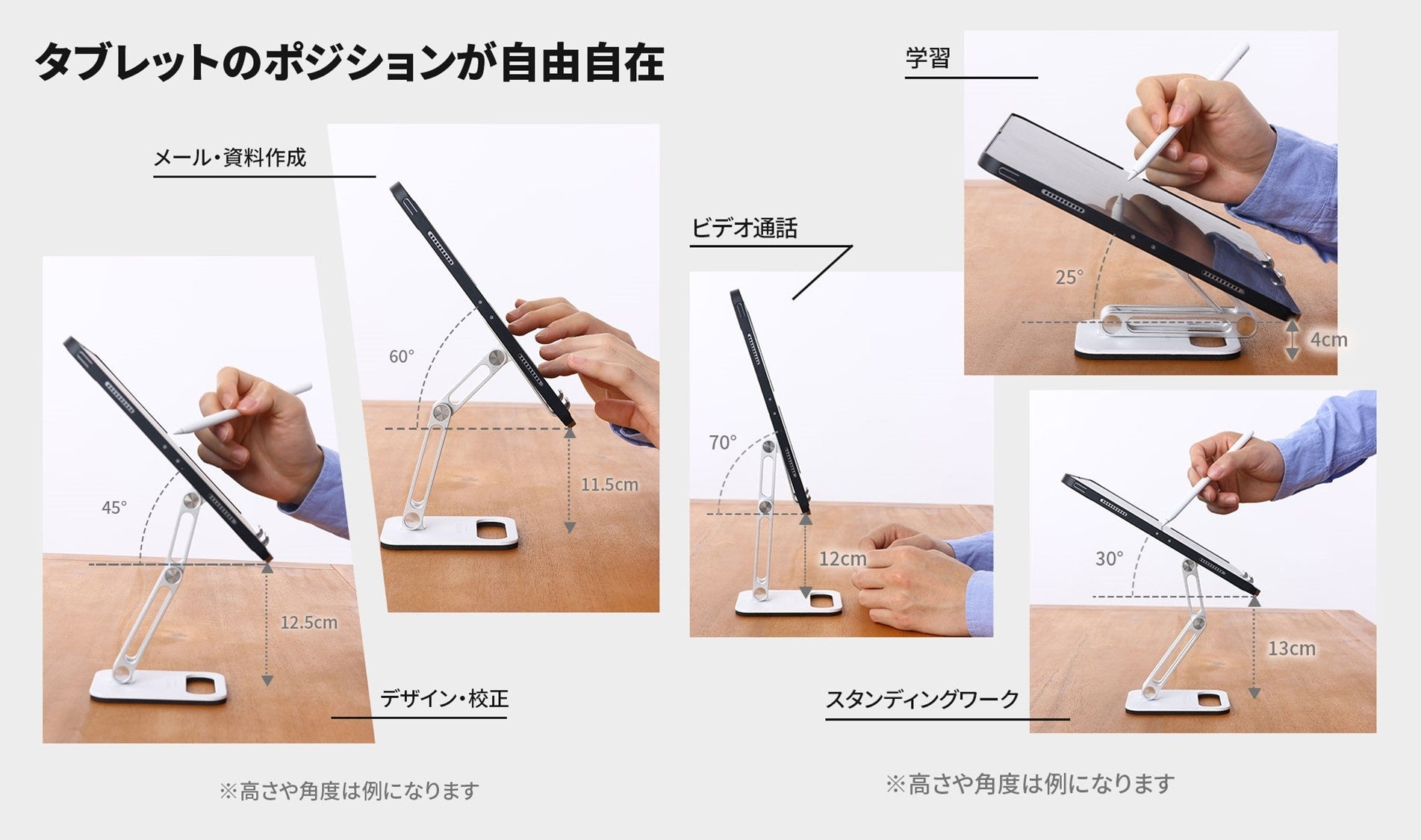 タブレットのポジションが自由自在

メール・資料作成

60°

11.5cm

45°

12.5cm

デザイン・校正

※高さや角度は例になります

ビデオ通話

70°

12cm

学習

25°

4cm

30°

13cm

スタンディングワーク

※高さや角度は例になります