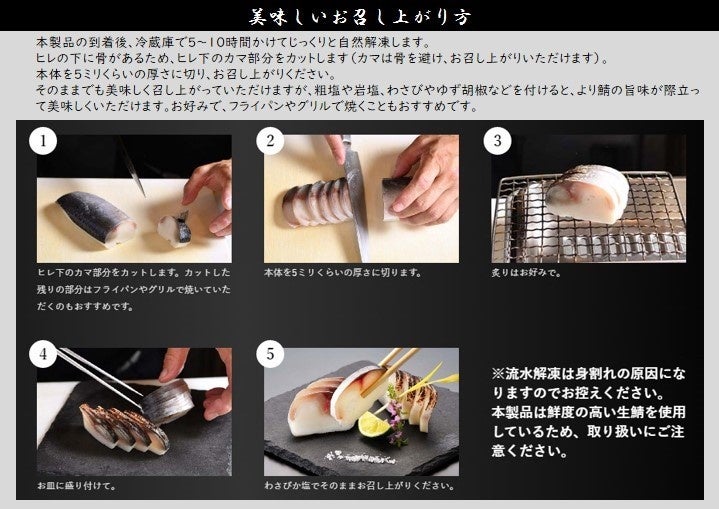 美味しいお召し上がり方

本製品の到着後、冷蔵庫で5~10時間かけてじっくりと自然解凍します。
ヒレの下に骨があるため、ヒレ下のカマ部分をカットします（カマは骨を避け、お召し上がりいただけます）。
本体を5ミリくらいの厚さに切り、お召し上がりください。
そのままでも美味しく召し上がっていただけますが、粗塩や岩塩、わさびやゆず胡椒などを付けると、より鯖の旨味が際立って美味しくいただけます。お好みで、フライパンやグリルで焼くこともおすすめです。

1
ヒレ下のカマ部分をカットします。カットした残りの部分はフライパンやグリルで焼いていただくのもおすすめです。

2
本体を5ミリくらいの厚さに切ります。

3
炙りはお好みで。

4
お皿に盛り付けて。

5
わさびか塩でそのままお召し上がりください。

※流水解凍は身割れの原因になりますのでお控えください。
本製品は鮮度の高い生鯖を使用しているため、取り扱いにご注意ください。