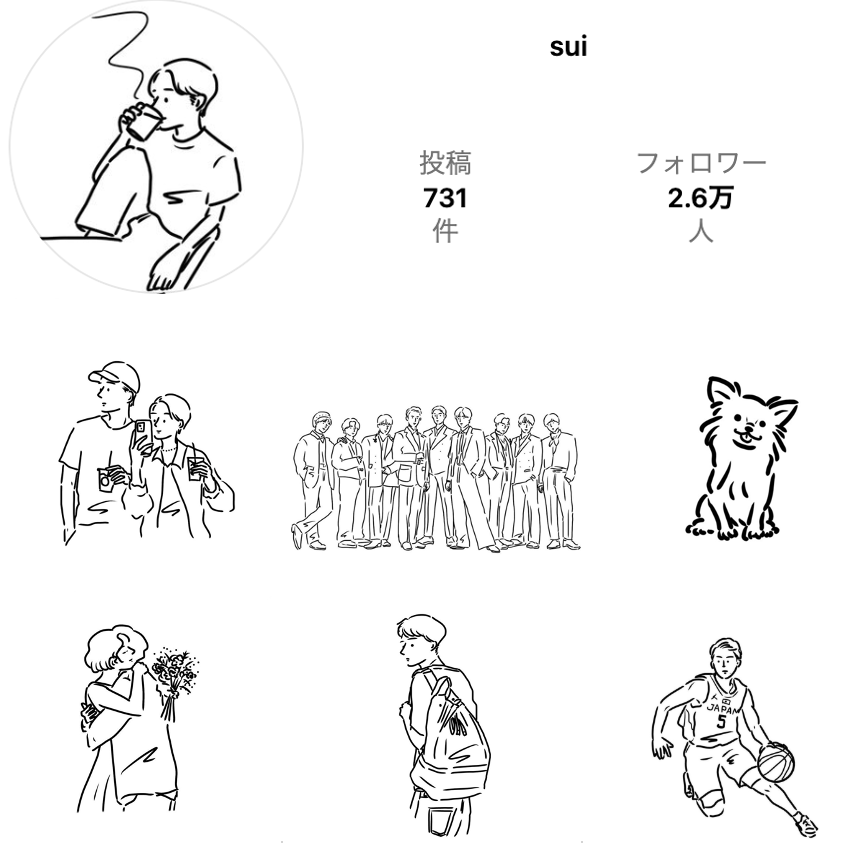 sui

投稿
731
件

フォロワー
2.6万
人

JAPAN
5