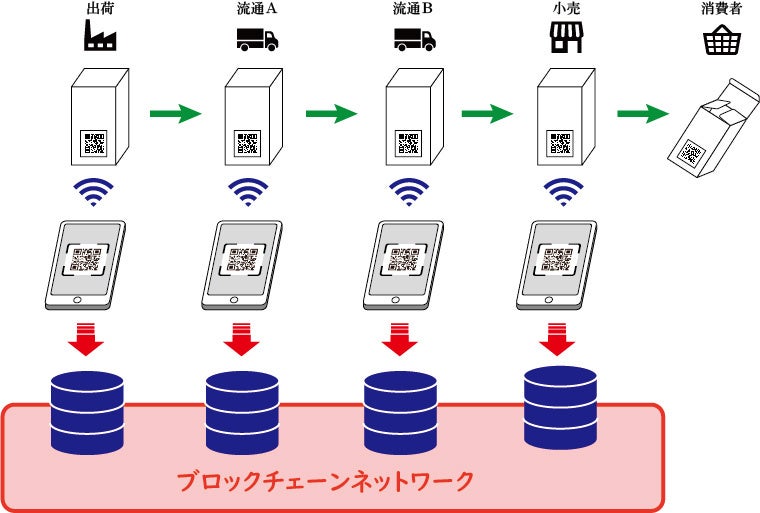 出荷

流通A

流通B

小売

消費者

ブロックチェーンネットワーク