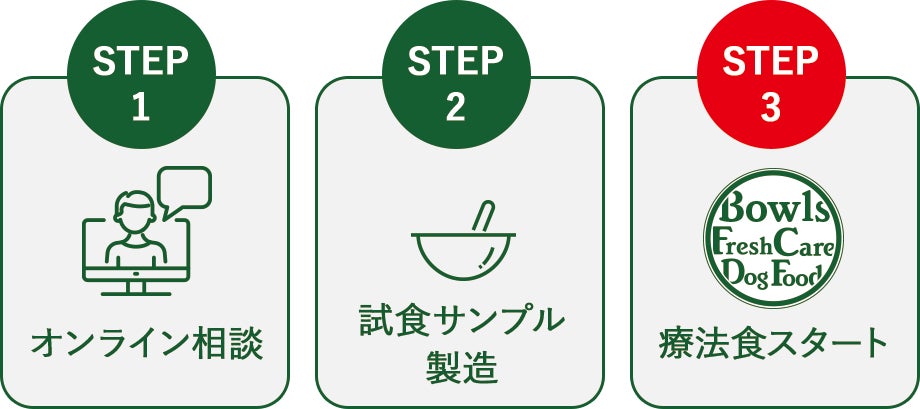 STEP
1

オンライン相談

STEP
2

試食サンプル製造

STEP
3

Bowls
Fresh Care
Dog Food

療法食スタート