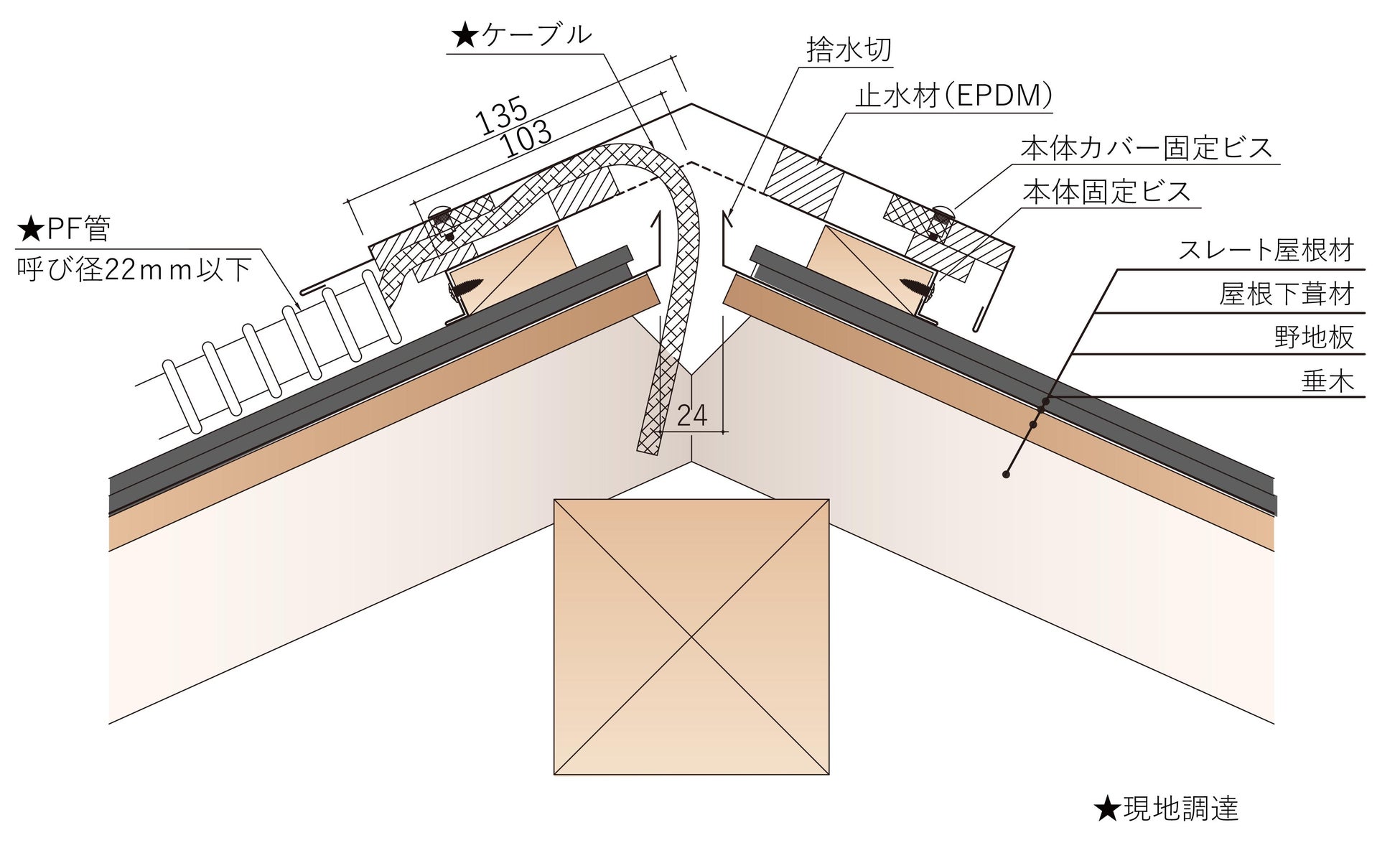 ★ケーブル

捨水切

止水材(EPDM)

135

103

本体カバー固定ビス

本体固定ビス

★PF管
呼び径22ｍｍ以下

スレート屋根材

屋根下葺材

野地板

垂木

24

★現地調達