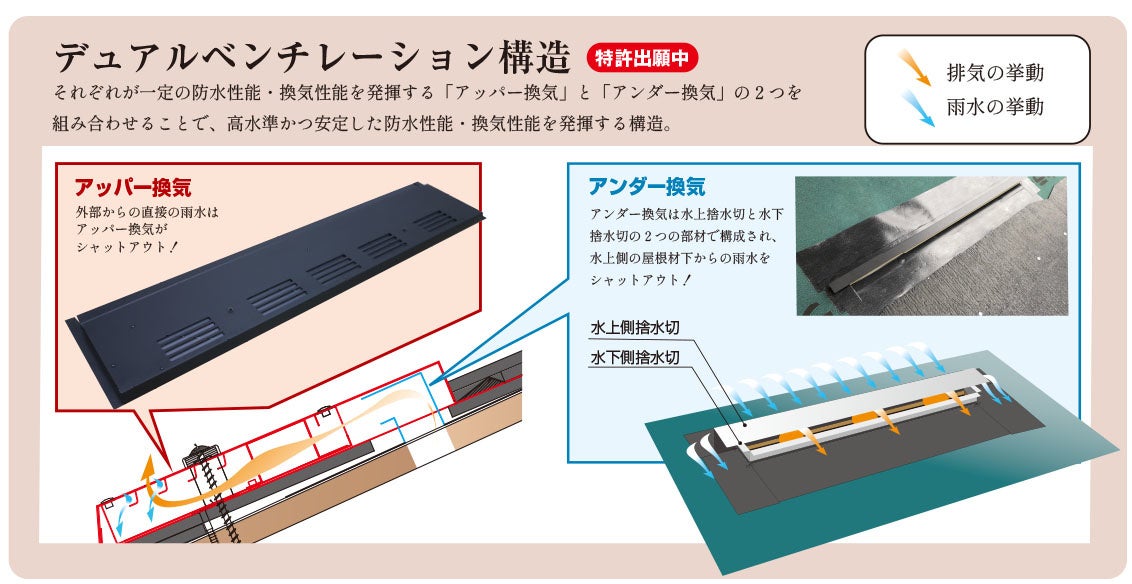 デュアルベンチレーション構造 特許出願中

それぞれが一定の防水性能・換気性能を発揮する「アッパー換気」と「アンダー換気」の２つを組み合わせることで、高水準かつ安定した防水性能・換気性能を発揮する構造。

排気の挙動
雨水の挙動

アッパー換気
外部からの直接の雨水はアッパー換気がシャットアウト！

アンダー換気
アンダー換気は水上捨水切と水下捨水切の２つの部材で構成され、水上側の屋根材下からの雨水をシャットアウト！

水上側捨水切
水下側捨水切