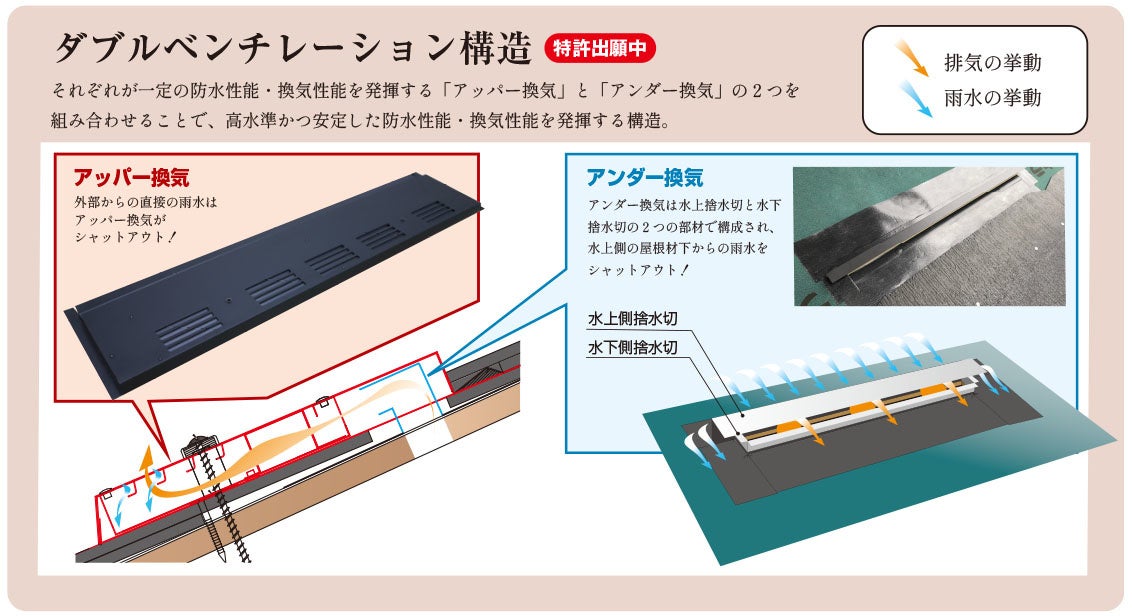 ダブルベンチレーション構造 特許出願中

それぞれが一定の防水性能・換気性能を発揮する「アッパー換気」と「アンダー換気」の２つを組み合わせることで、高水準かつ安定した防水性能・換気性能を発揮する構造。

排気の挙動
雨水の挙動

アッパー換気
外部からの直接の雨水はアッパー換気がシャットアウト！

アンダー換気
アンダー換気は水上捨水切と水下捨水切の２つの部材で構成され、水上側の屋根材下からの雨水をシャットアウト！

水上側捨水切
水下側捨水切