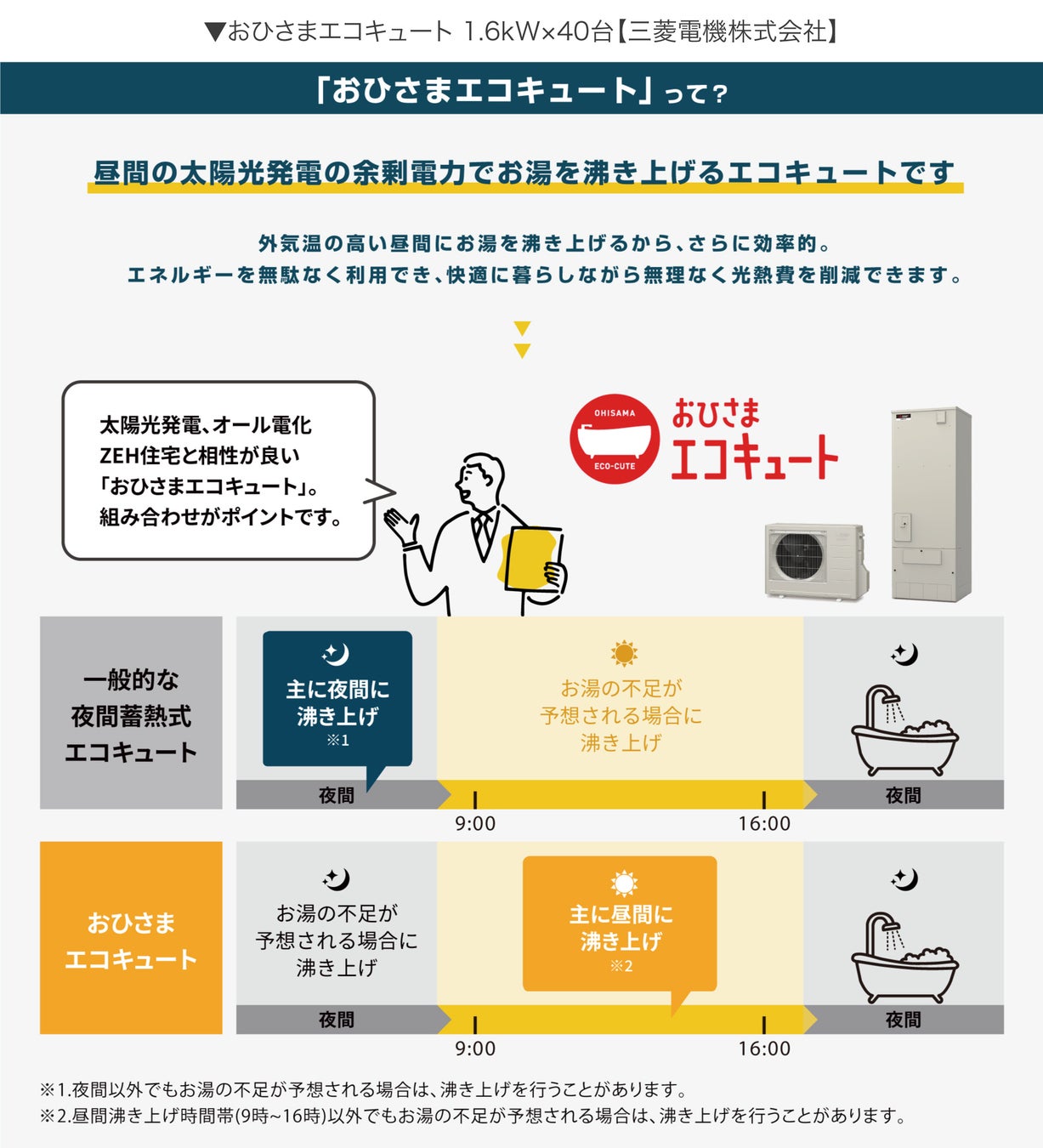 ▼おひさまエコキュート 1.6kW×40台【三菱電機株式会社】

「おひさまエコキュート」って？

昼間の太陽光発電の余剰電力でお湯を沸き上げるエコキュートです

外気温の高い昼間にお湯を沸き上げるから、さらに効率的。
エネルギーを無駄なく利用でき、快適に暮らしながら無理なく光熱費を削減できます。

太陽光発電、オール電化
ZEH住宅と相性が良い
「おひさまエコキュート」。
組み合わせがポイントです。

OHISAMA
ECO-CUTE
おひさま
エコキュート

一般的な
夜間蓄熱式
エコキュート

主に夜間に
沸き上げ
※1

お湯の不足が
予想される場合に
沸き上げ

夜間
9:00
16:00
夜間

おひさま
エコキュート

お湯の不足が
予想される場合に
沸き上げ

主に昼間に
沸き上げ
※2

夜間
9:00
16:00
夜間

※1.夜間以外でもお湯の不足が予想される場合は、沸き上げを行うことがあります。
※2.昼間沸き上げ時間帯(9時~16時)以外でもお湯の不足が予想される場合は、沸き上げを行うことがあります。