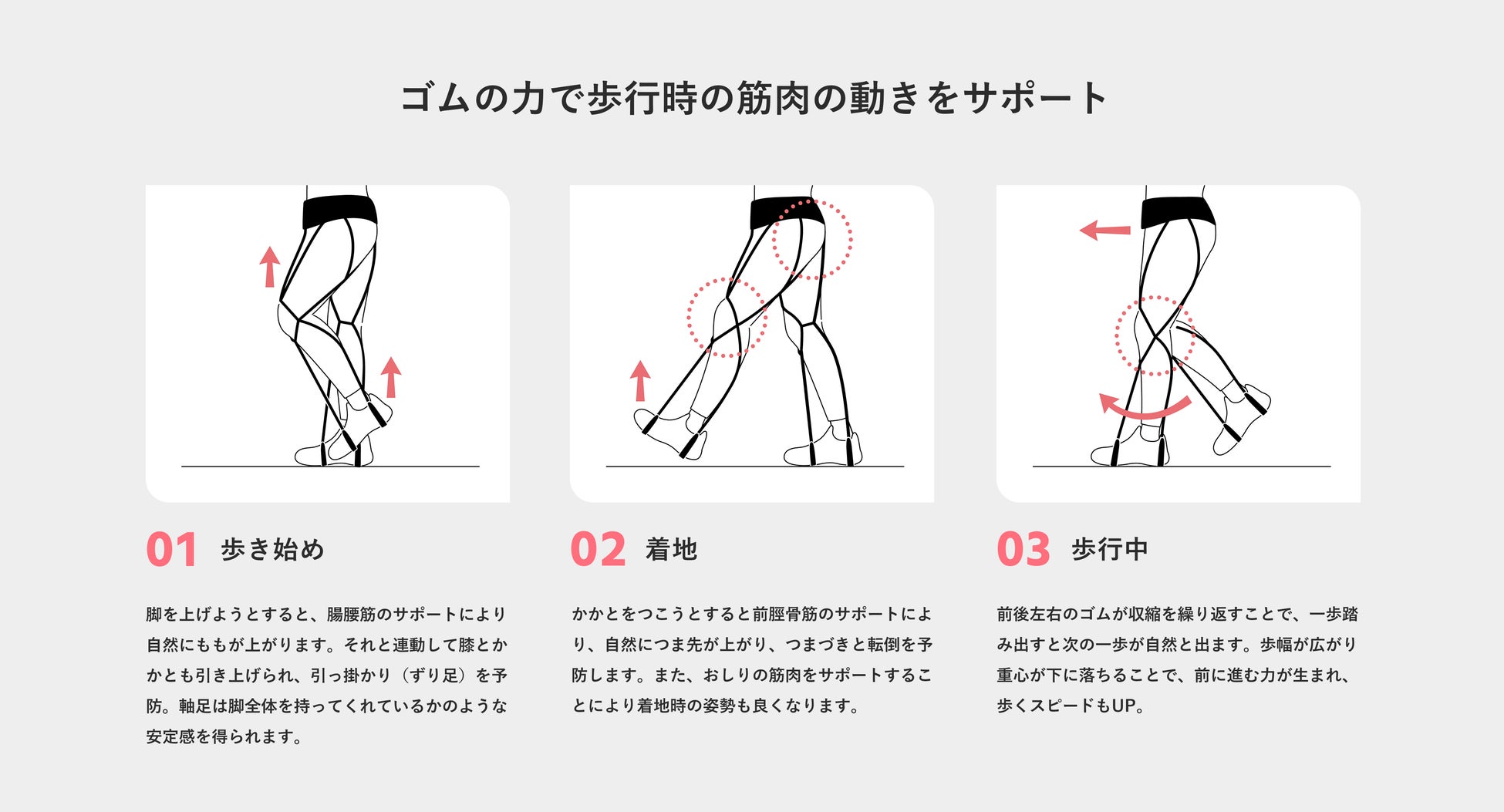 ゴムの力で歩行時の筋肉の動きをサポート

01 歩き始め

脚を上げようとすると、腸腰筋のサポートにより自然にももが上がります。それと連動して膝とかかとも引き上げられ、引っ掛かり（ずり足）を予防。軸足は脚全体を持ってくれているかのような安定感を得られます。

02 着地

かかとをつこうとすると前脛骨筋のサポートにより、自然につま先が上がり、つまづきと転倒を予防します。また、おしりの筋肉をサポートすることにより着地時の姿勢も良くなります。

03 歩行中

前後左右のゴムが収縮を繰り返すことで、一歩踏み出すと次の一歩が自然と出ます。歩幅が広がり重心が下に落ちることで、前に進む力が生まれ、歩くスピードもUP。