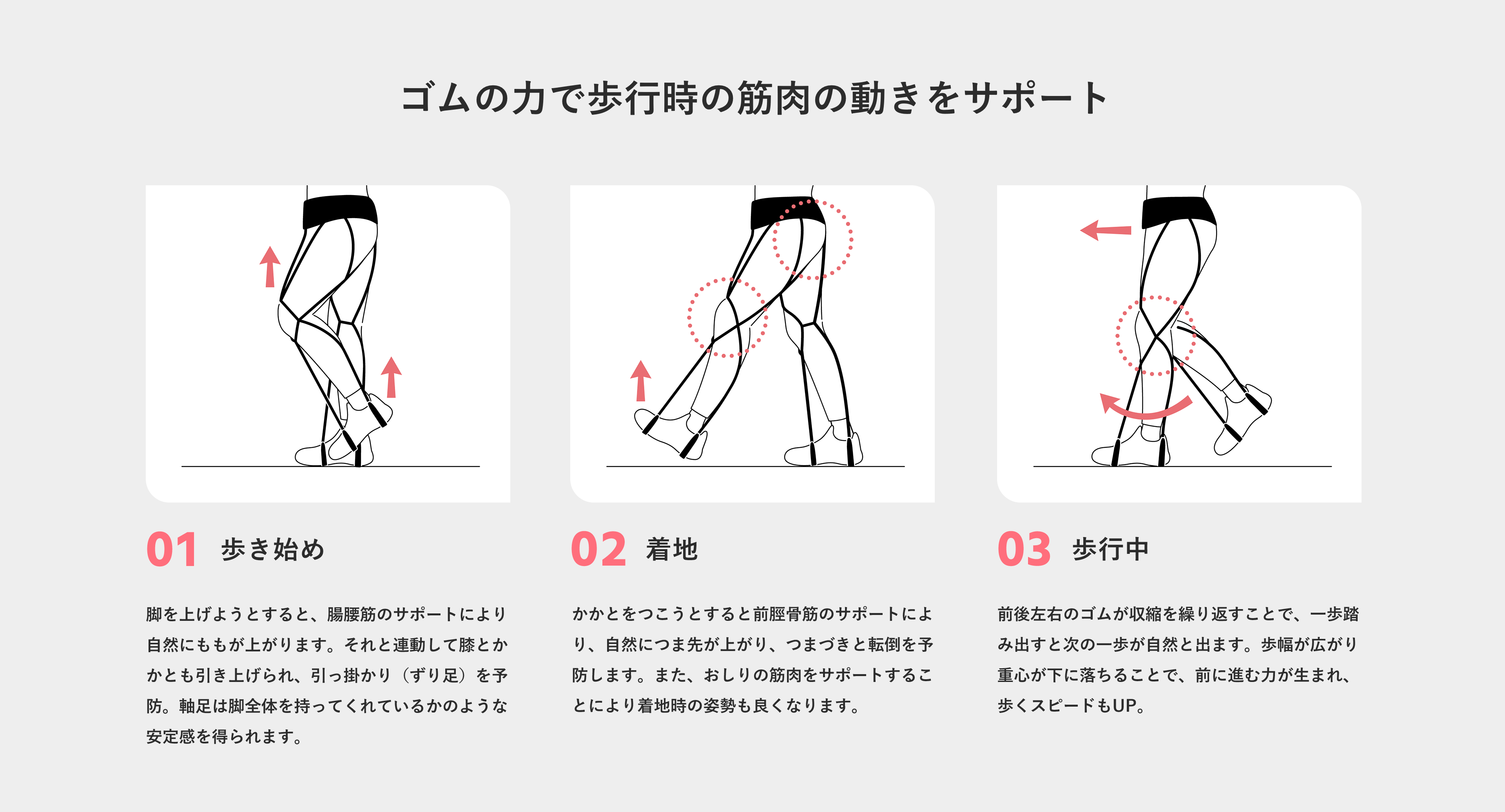 ゴムの力で歩行時の筋肉の動きをサポート

01 歩き始め

脚を上げようとすると、腸腰筋のサポートにより自然にももが上がります。それと連動して膝とかかとも引き上げられ、引っ掛かり（ずり足）を予防。軸足は脚全体を持ってくれているかのような安定感を得られます。

02 着地

かかとをつこうとすると前脛骨筋のサポートにより、自然につま先が上がり、つまづきと転倒を予防します。また、おしりの筋肉をサポートすることにより着地時の姿勢も良くなります。

03 歩行中

前後左右のゴムが収縮を繰り返すことで、一歩踏み出すと次の一歩が自然と出ます。歩幅が広がり重心が下に落ちることで、前に進む力が生まれ、歩くスピードもUP。