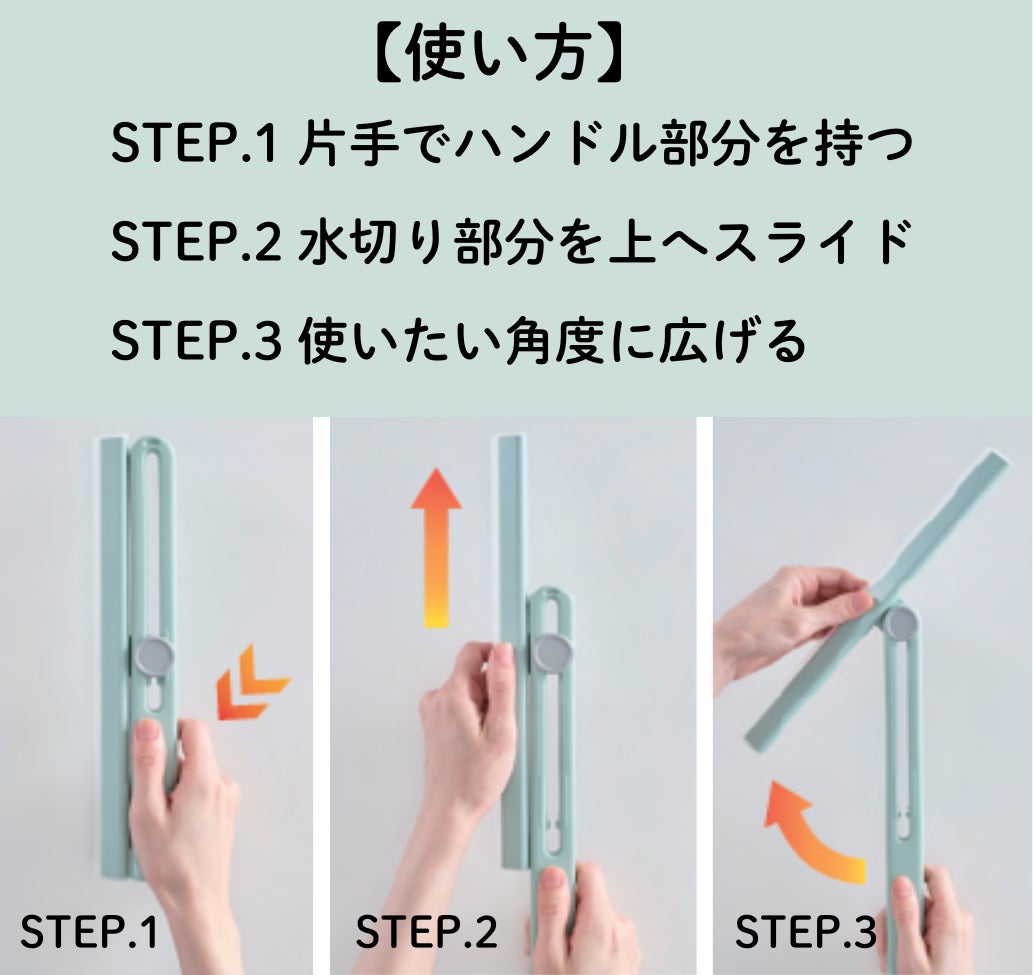 【使い方】

STEP.1 片手でハンドル部分を持つ

STEP.2 水切り部分を上へスライド

STEP.3 使いたい角度に広げる

STEP.1

STEP.2

STEP.3