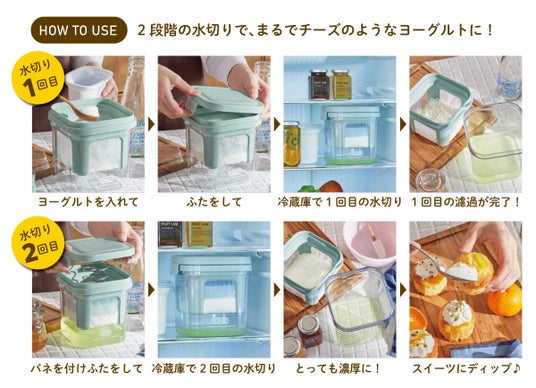 HOW TO USE　２段階の水切りで、まるでチーズのようなヨーグルトに！

水切り
1回目

ヨーグルトを入れて

ふたをして

冷蔵庫で１回目の水切り

１回目の濾過が完了！

水切り
2回目

バネを付けふたをして

冷蔵庫で２回目の水切り

とっても濃厚に！

スイーツにディップ♪