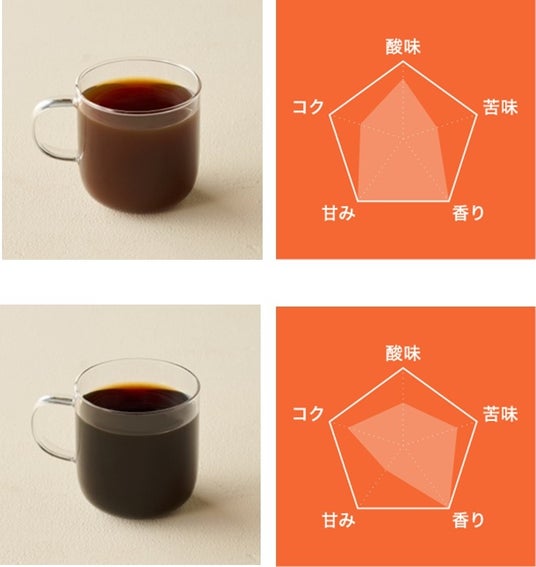 酸味
コク
苦味
甘み
香り

酸味
コク
苦味
甘み
香り