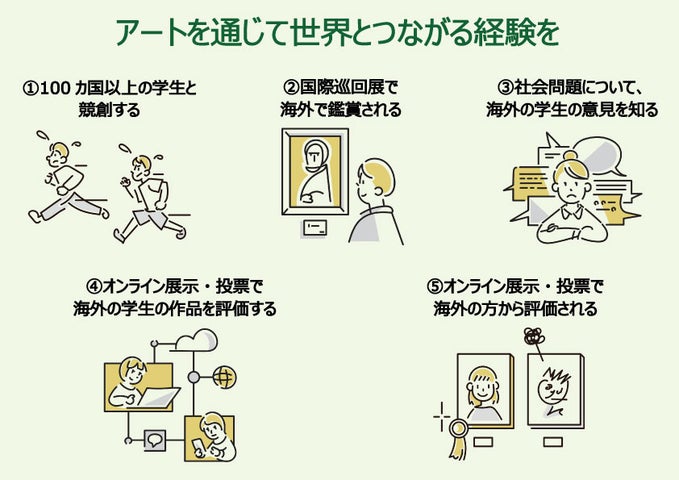 アートを通じて世界とつながる経験を

①100 カ国以上の学生と競創する

②国際巡回展で海外で鑑賞される

③社会問題について、海外の学生の意見を知る

④オンライン展示・投票で海外の学生の作品を評価する

⑤オンライン展示・投票で海外の方から評価される