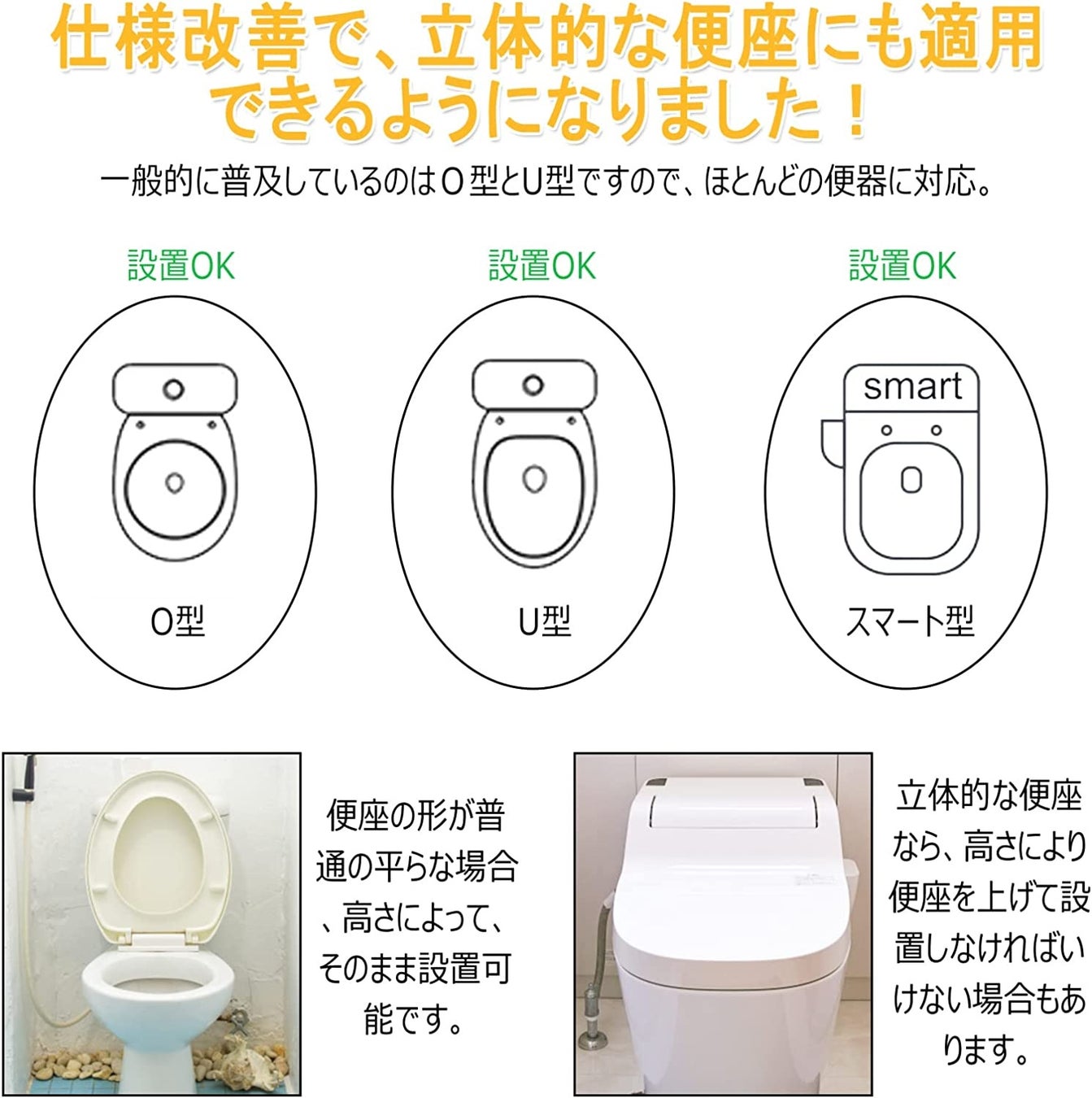 仕様改善で、立体的な便座にも適用できるようになりました！

一般的に普及しているのはO型とU型ですので、ほとんどの便器に対応。

設置OK

O型

設置OK

U型

設置OK

smart

スマート型

便座の形が普通の平らな場合、高さによって、そのまま設置可能です。

立体的な便座なら、高さにより便座を上げて設置しなければいけない場合もあります。