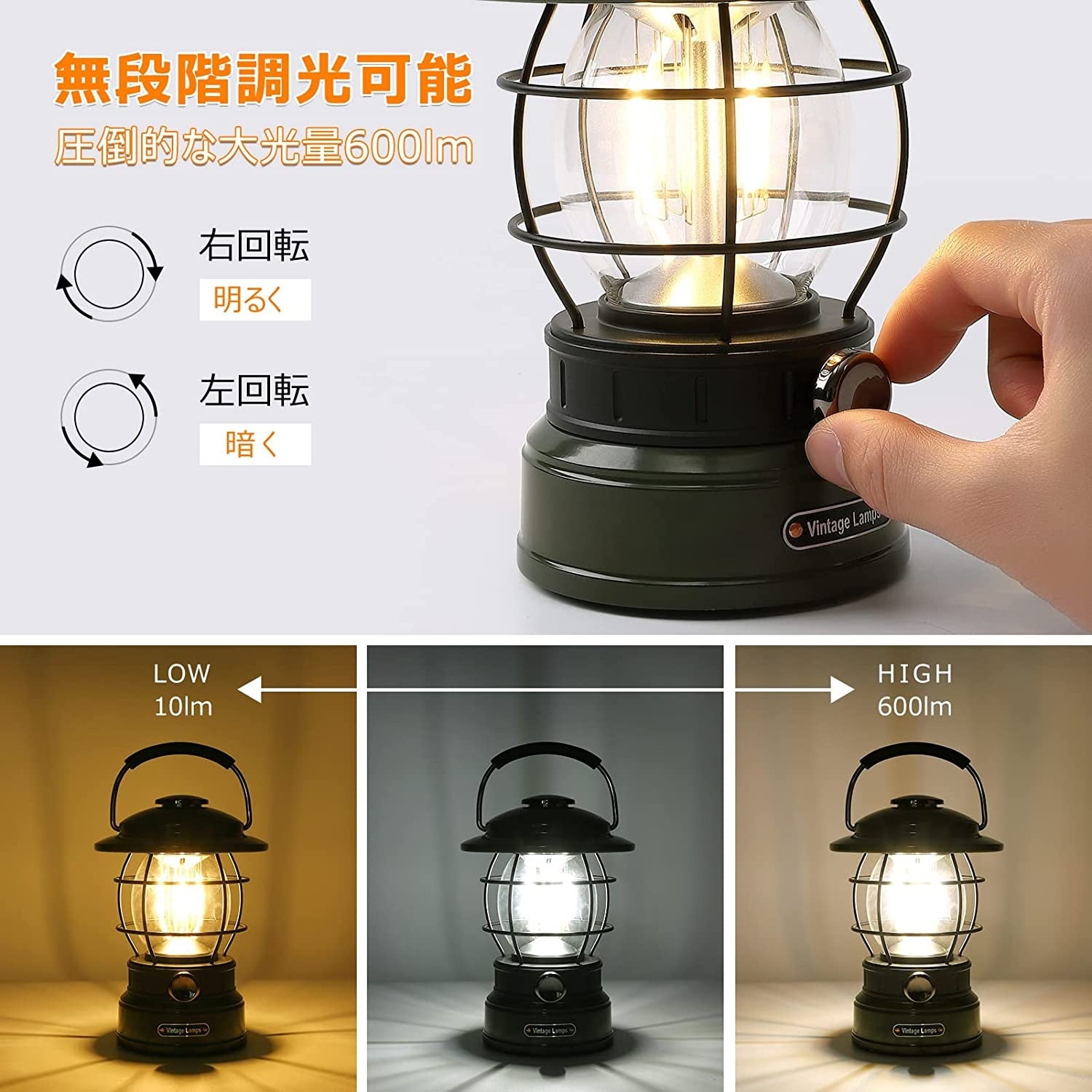 無段階調光可能
圧倒的な大光量600lm

右回転
明るく

左回転
暗く

Vintage Lamps

LOW
10lm

HIGH
600lm

Vintage Lamps

Vintage Lamps

Vintage Lamps