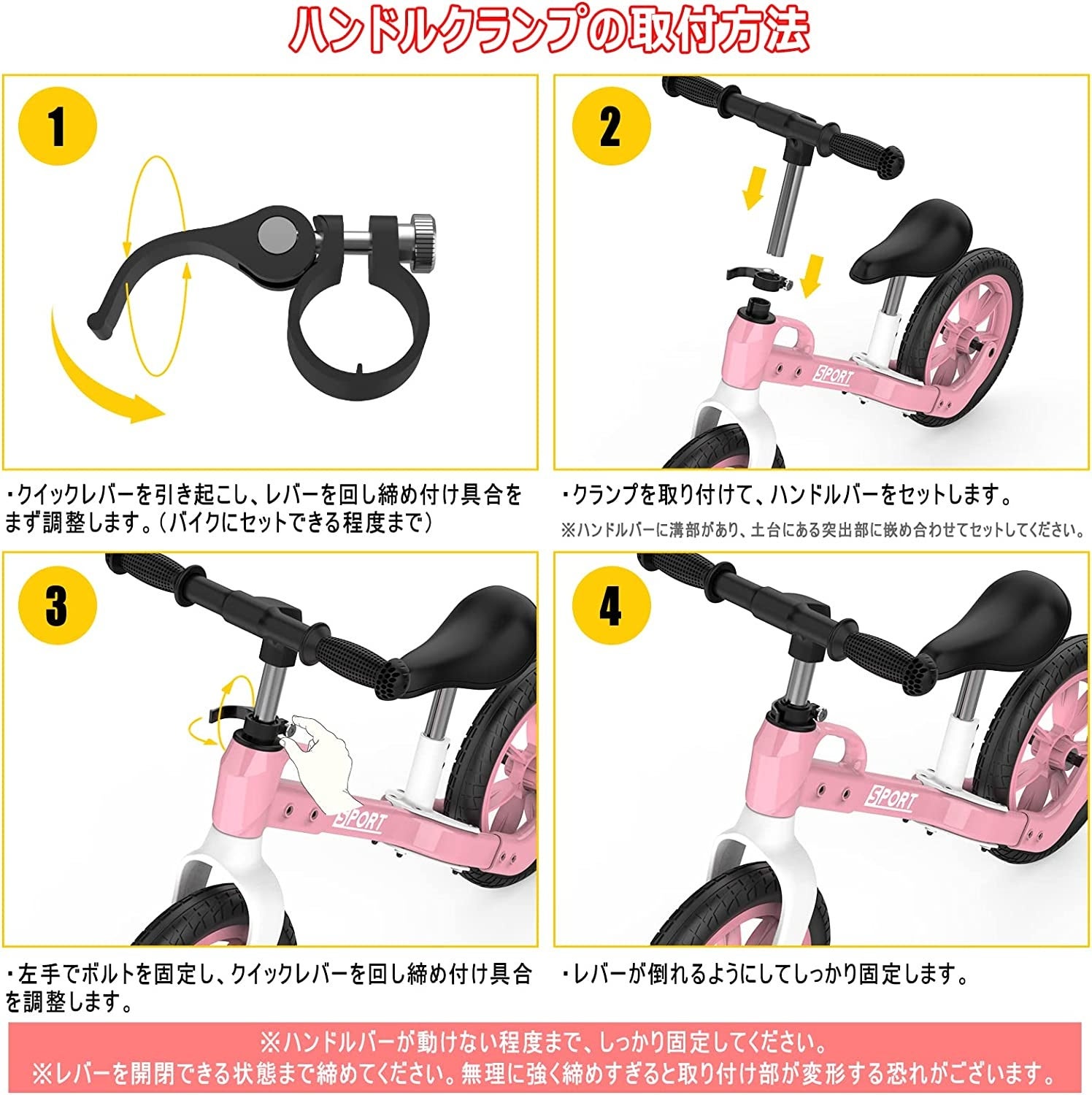 ハンドルクランプの取付方法

1

・クイックレバーを引き起こし、レバーを回し締め付け具合をまず調整します。（バイクにセットできる程度まで）

2

SPORT

・クランプを取り付けて、ハンドルバーをセットします。
※ハンドルバーに溝部があり、土台にある突出部に嵌め合わせてセットしてください。

3

SPORT

・左手でボルトを固定し、クイックレバーを回し締め付け具合を調整します。

4

SPORT

・レバーが倒れるようにしてしっかり固定します。

※ハンドルバーが動けない程度まで、しっかり固定してください。
※レバーを開閉できる状態まで締めてください。無理に強く締めすぎると取り付け部が変形する恐れがございます。