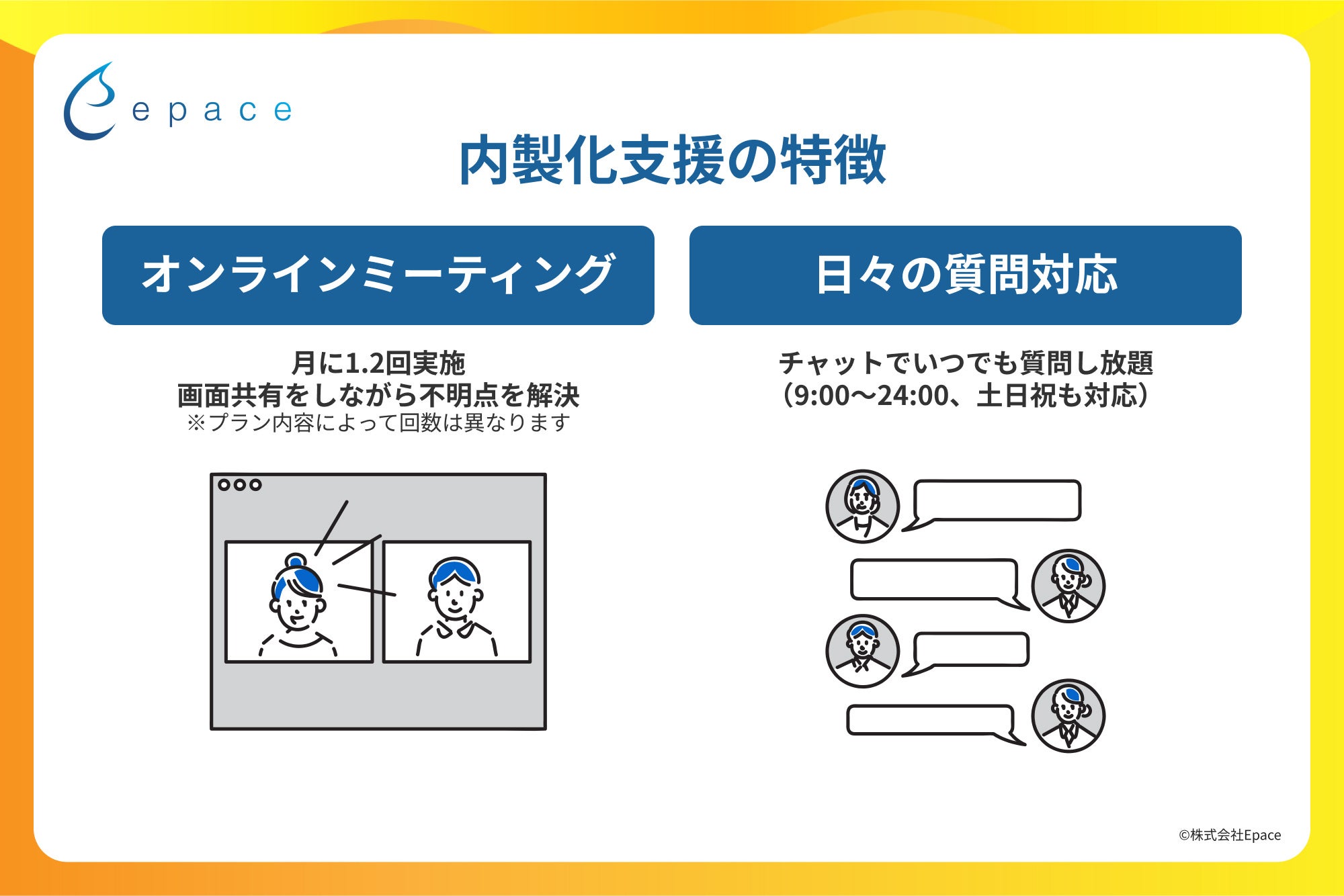 epace

内製化支援の特徴

オンラインミーティング

月に1.2回実施
画面共有をしながら不明点を解決
※プラン内容によって回数は異なります

日々の質問対応

チャットでいつでも質問し放題
（9:00〜24:00、土日祝も対応）

©株式会社Epace