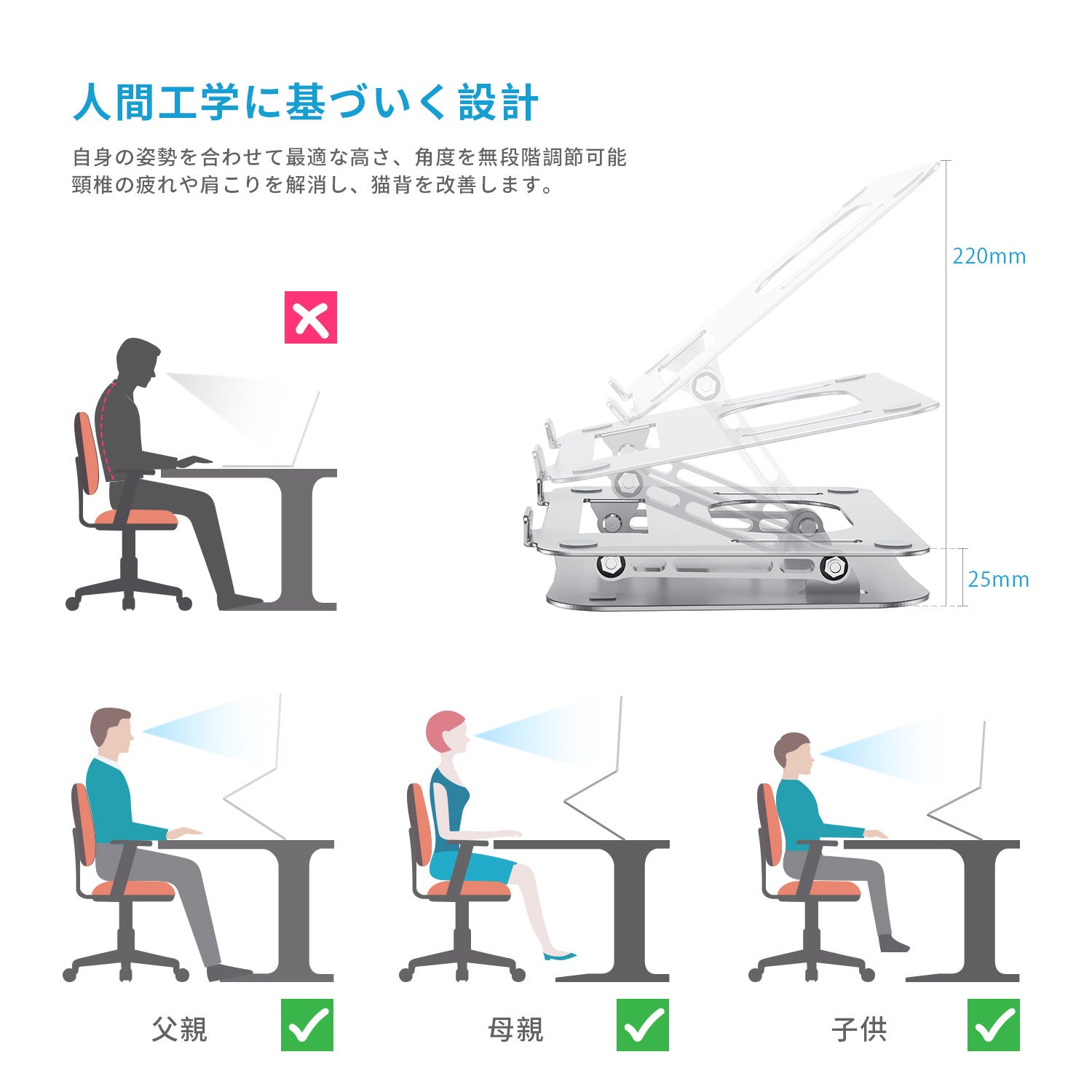 人間工学に基づいく設計

自身の姿勢を合わせて最適な高さ、角度を無段階調節可能
頸椎の疲れや肩こりを解消し、猫背を改善します。

220mm

25mm

父親

母親

子供