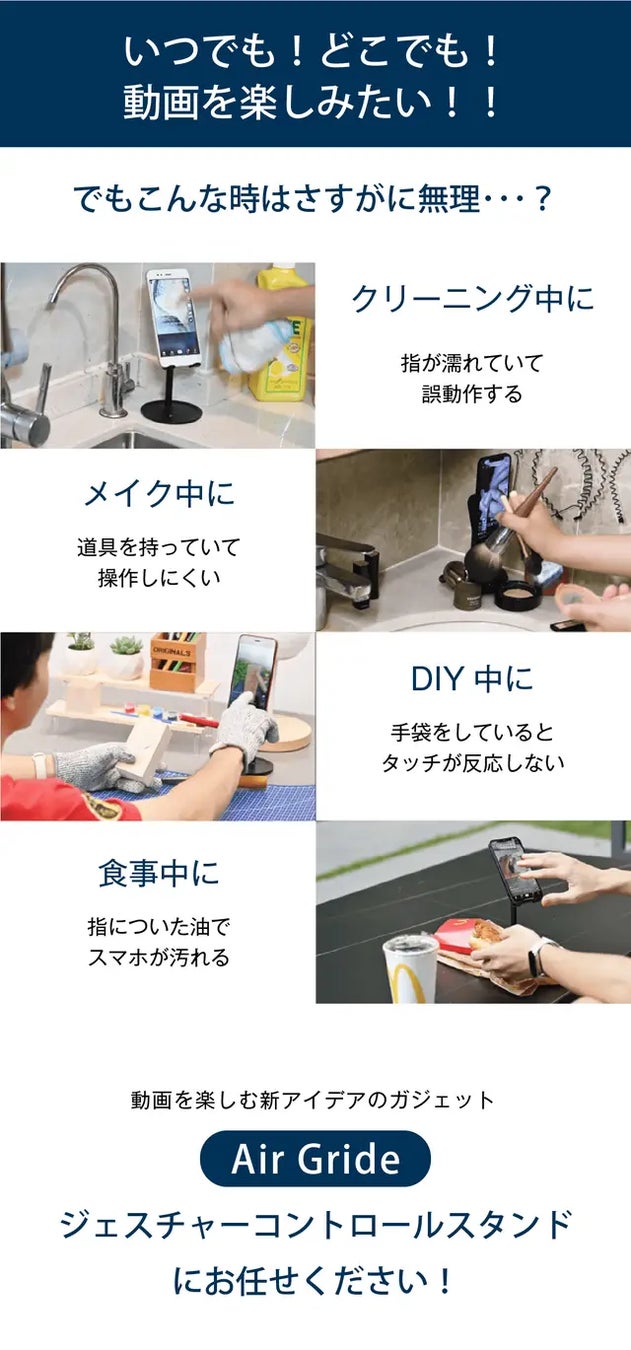 いつでも！どこでも！
動画を楽しみたい！！

でもこんな時はさすがに無理･･･？

クリーニング中に

指が濡れていて
誤動作する

メイク中に

道具を持っていて
操作しにくい

ORIGINALS

DIY 中に

手袋をしていると
タッチが反応しない

食事中に

指についた油で
スマホが汚れる

動画を楽しむ新アイデアのガジェット

Air Gride

ジェスチャーコントロールスタンド
にお任せください！