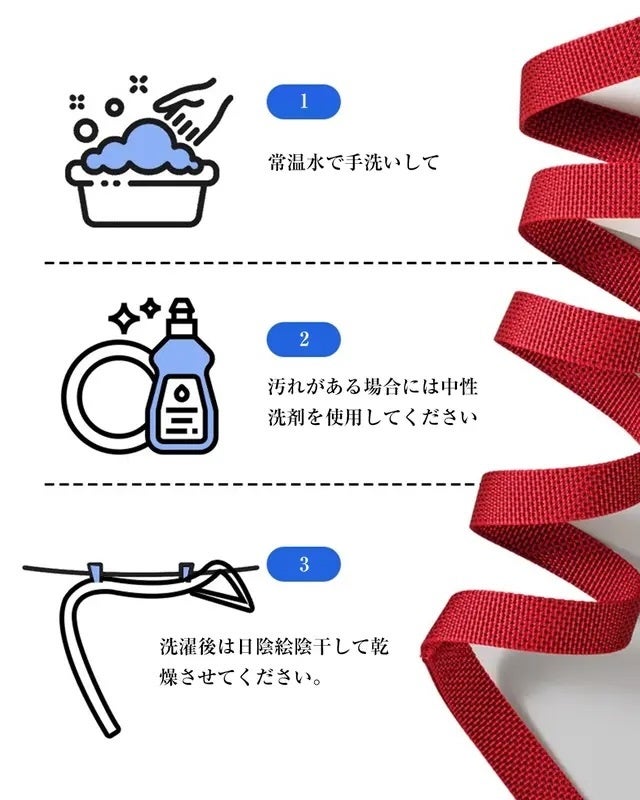 1

常温水で手洗いして

2

汚れがある場合には中性洗剤を使用してください

3

洗濯後は日陰絵陰干して乾燥させてください。