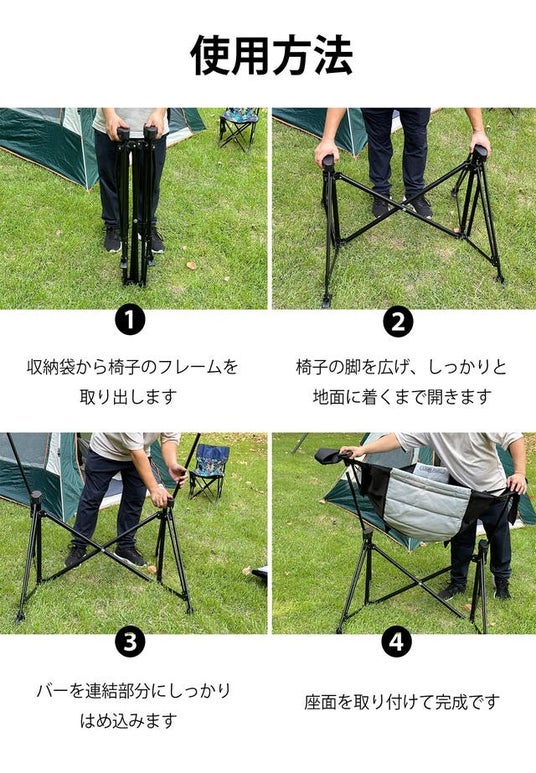 使用方法

1
収納袋から椅子のフレームを取り出します

2
椅子の脚を広げ、しっかりと地面に着くまで開きます

3
バーを連結部分にしっかりはめ込みます

4
座面を取り付けて完成です